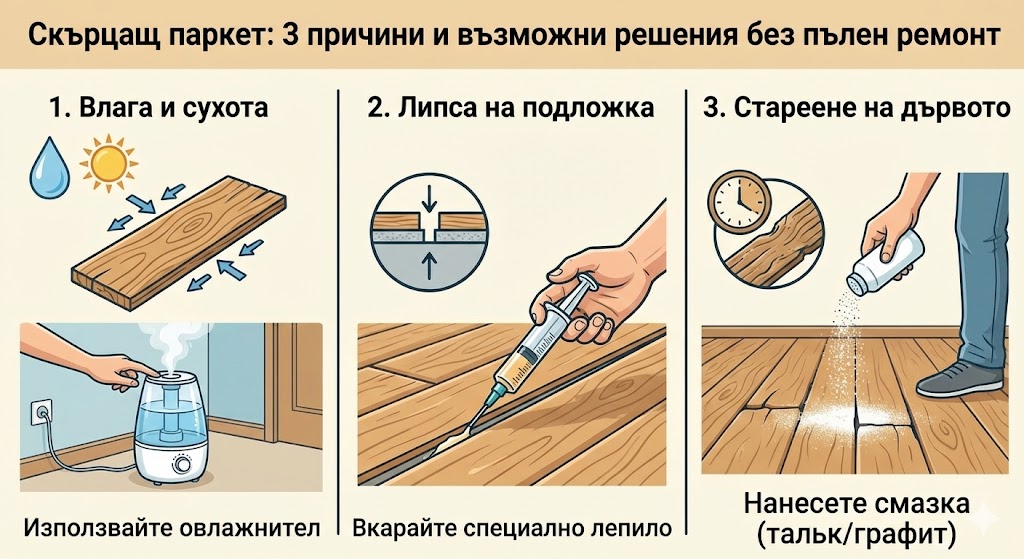 Скърцащ паркет: 3 причини и възможни решения без пълен ремонт

1. Влага и сухота

Използвайте овлажнител

2. Липса на подложка

Вкарайте специално лепило

3. Стареене на дървото

Нанесете смазка (талк/графит)