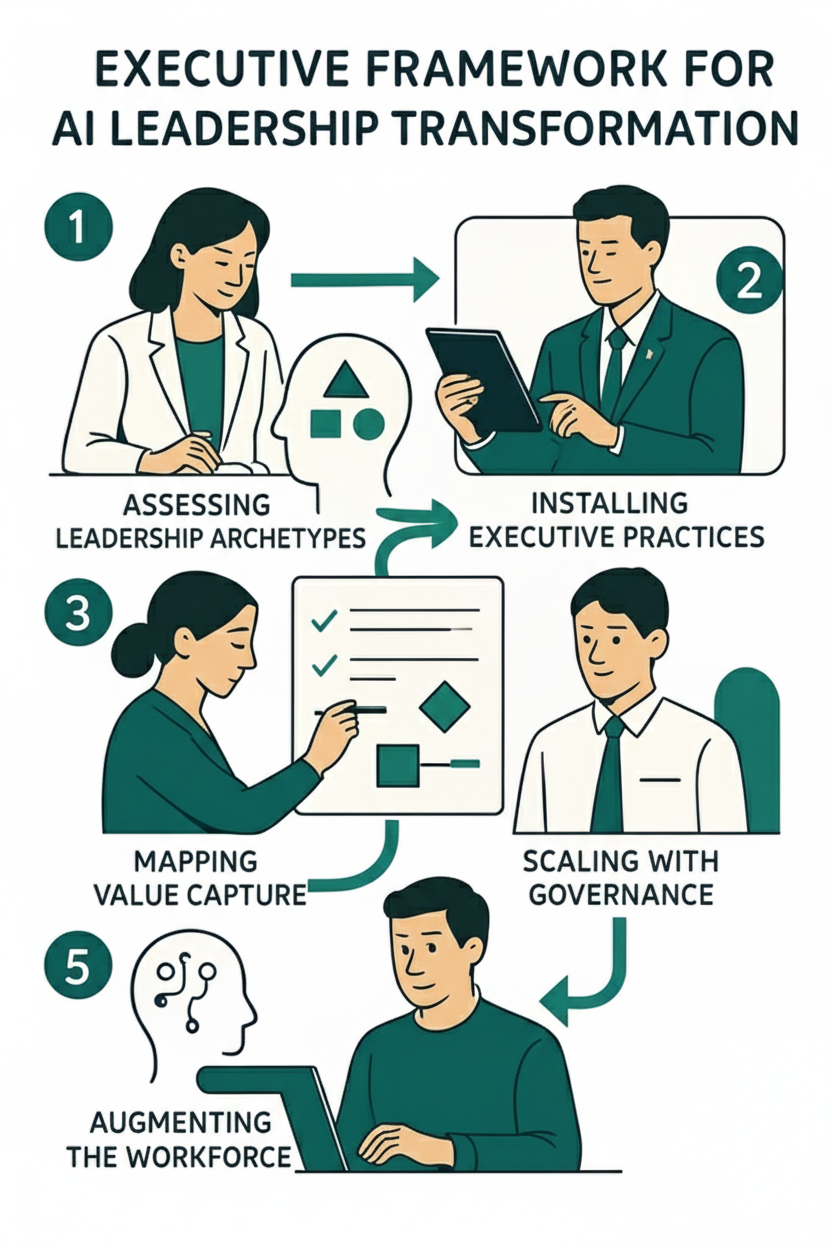 EXECUTIVE FRAMEWORK FOR AI LEADERSHIP TRANSFORMATION

1

2

ASSESSING LEADERSHIP ARCHETYPES

INSTALLING EXECUTIVE PRACTICES

3

MAPPING VALUE CAPTURE

SCALING WITH GOVERNANCE

5

AUGMENTING THE WORKFORCE