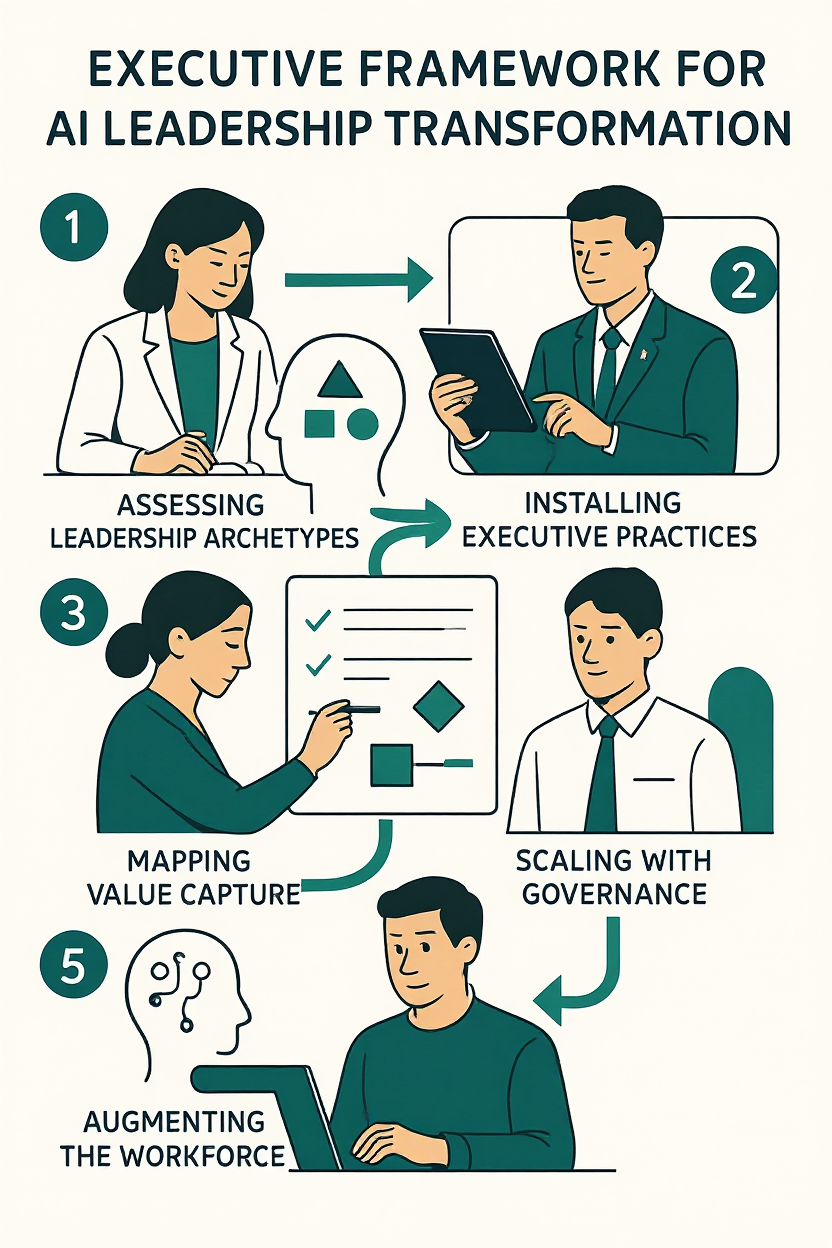 EXECUTIVE FRAMEWORK FOR AI LEADERSHIP TRANSFORMATION

1

2

ASSESSING LEADERSHIP ARCHETYPES

INSTALLING EXECUTIVE PRACTICES

3

MAPPING VALUE CAPTURE

SCALING WITH GOVERNANCE

5

AUGMENTING THE WORKFORCE