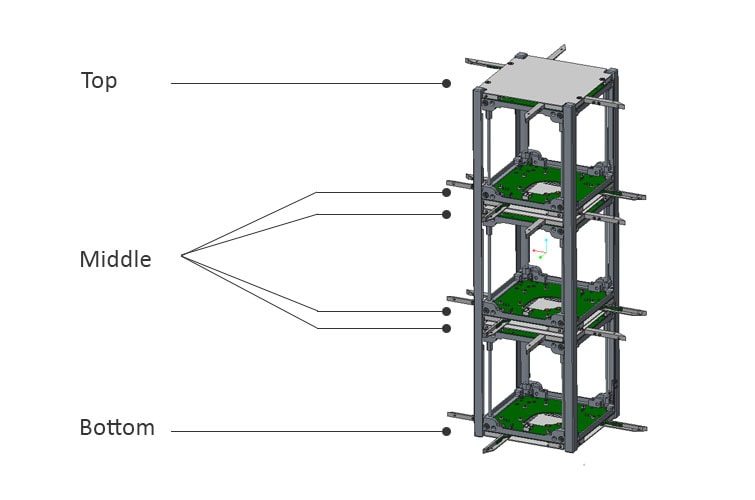 Top

Middle

Bottom