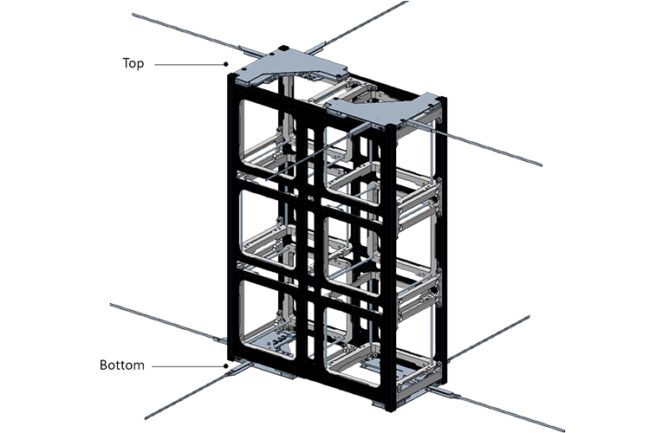 Top

Bottom