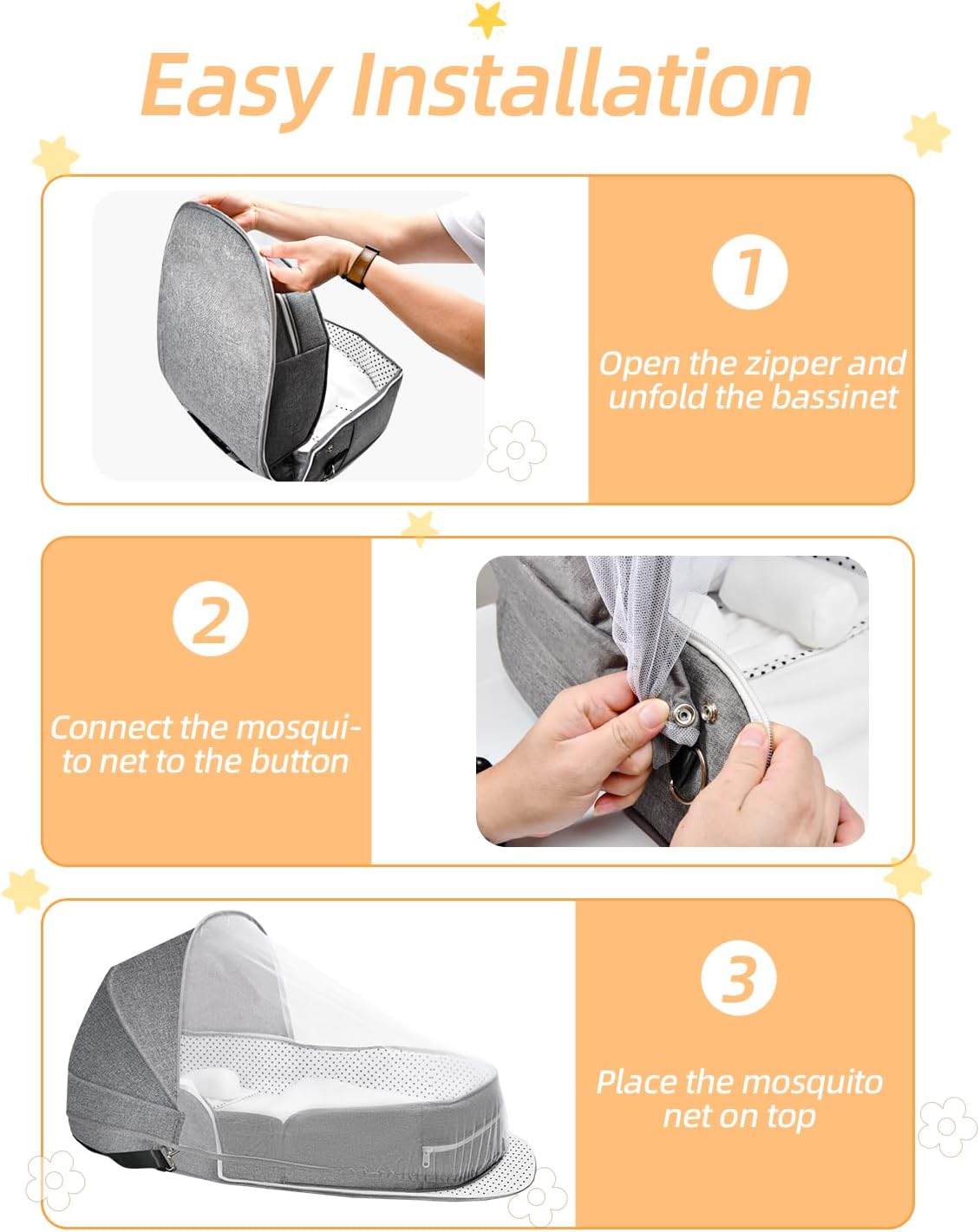 Easy Installation

1

Open the zipper and unfold the bassinet

2

Connect the mosquito net to the button

3

Place the mosquito net on top