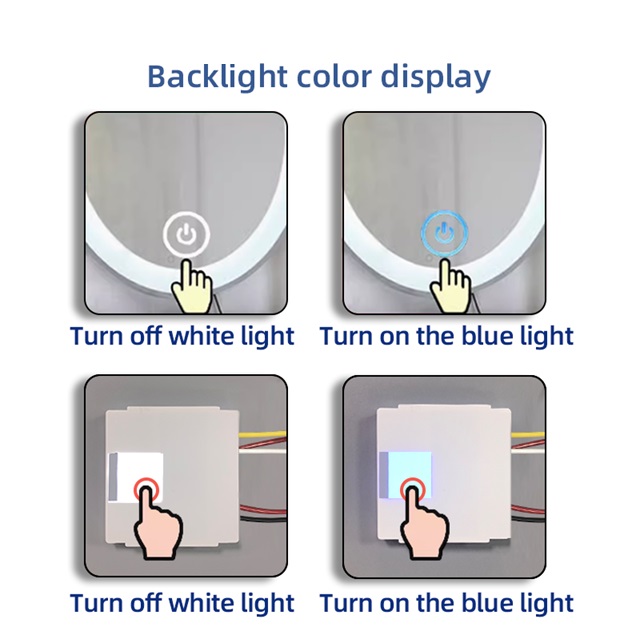 Backlight color display

Turn off white light

Turn on the blue light

Turn off white light

Turn on the blue light