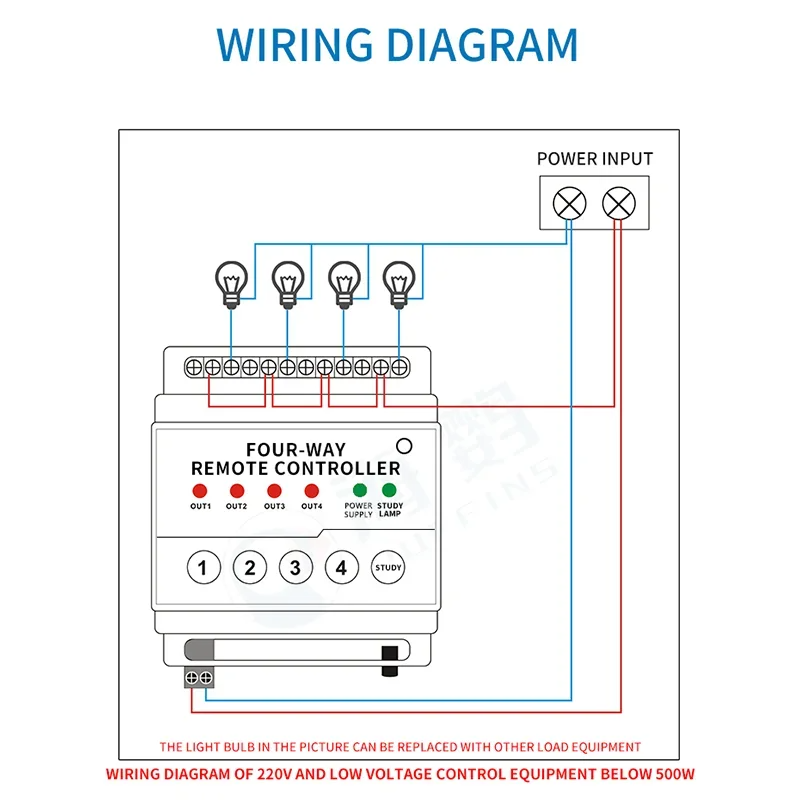 WIRING DIAGRAM

POWER INPUT

FOUR-WAY
REMOTE CONTROLLER

OUT1 OUT2 OUT3 OUT4 POWER SUPPLY STUDY LAMP

1 2 3 4 STUDY

THE LIGHT BULB IN THE PICTURE CAN BE REPLACED WITH OTHER LOAD EQUIPMENT

WIRING DIAGRAM OF 220V AND LOW VOLTAGE CONTROL EQUIPMENT BELOW 500W