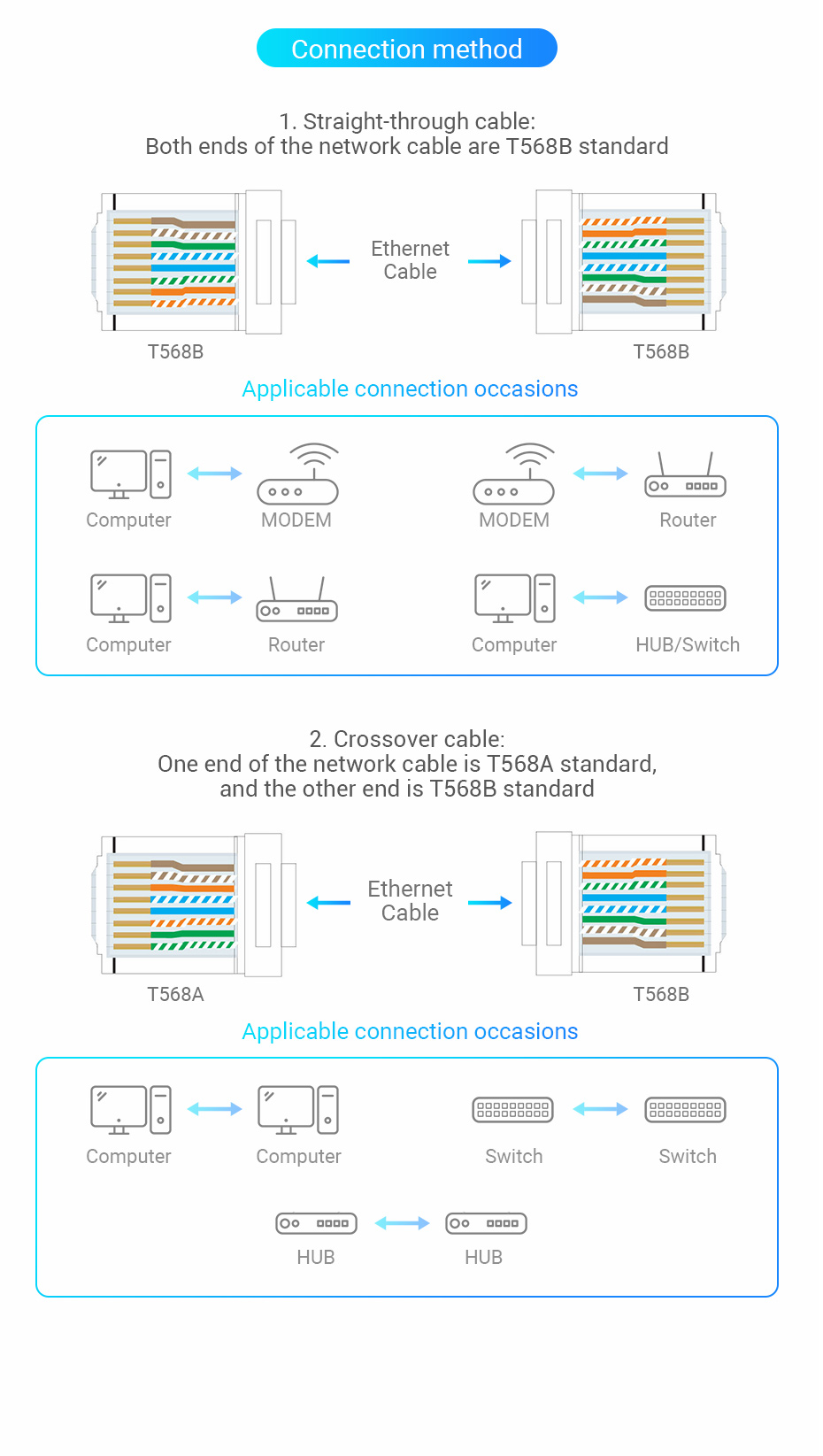 Connection method

1. Straight-through cable:
Both ends of the network cable are T568B standard

Ethernet Cable

T568B

T568B

Applicable connection occasions

Computer

MODEM

MODEM

Router

Computer

Router

Computer

HUB/Switch

2. Crossover cable:
One end of the network cable is T568A standard, and the other end is T568B standard

Ethernet Cable

T568A

T568B

Applicable connection occasions

Computer

Computer

Switch

Switch

HUB

HUB