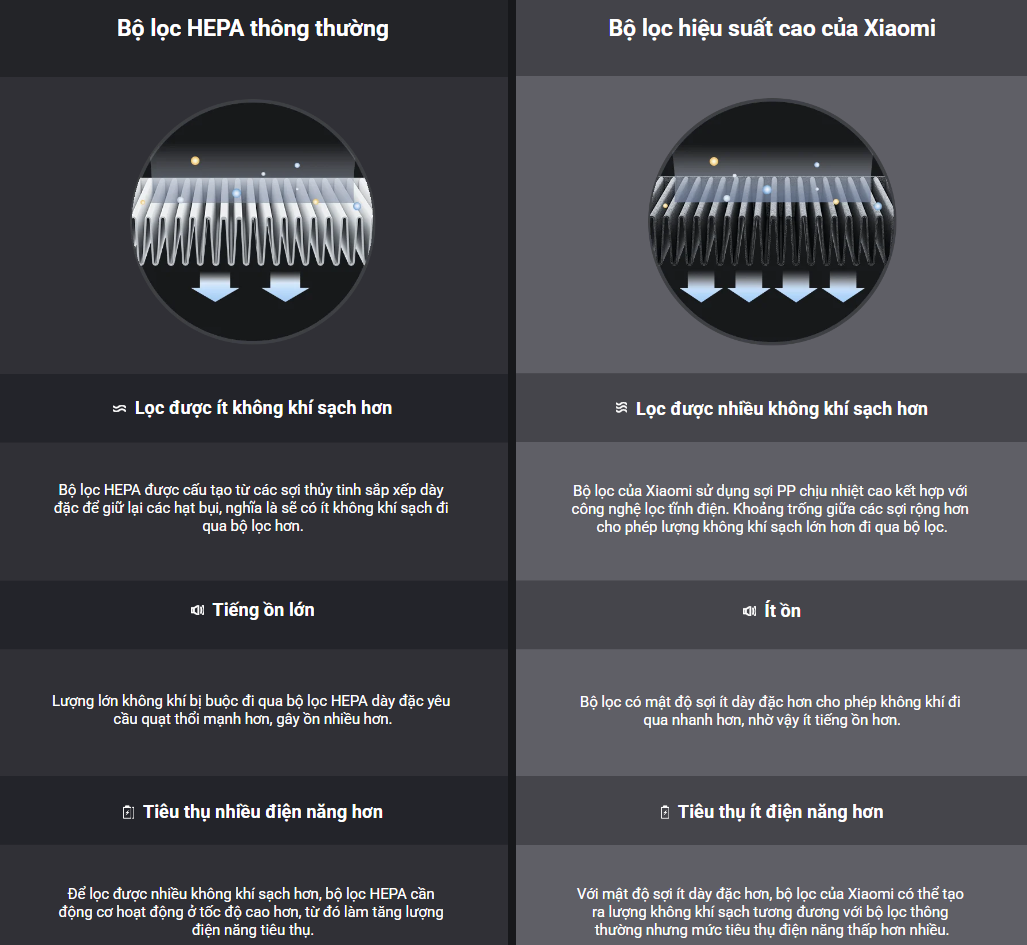 Bộ lọc HEPA thông thường

Lọc được ít không khí sạch hơn

Bộ lọc HEPA được cấu tạo từ các sợi thủy tinh sắp xếp dày đặc để giữ lại các hạt bụi, nghĩa là sẽ có ít không khí sạch đi qua bộ lọc hơn.

Tiếng ồn lớn

Lượng lớn không khí bị buộc đi qua bộ lọc HEPA dày đặc yêu cầu quạt thổi mạnh hơn, gây ồn nhiều hơn.

Tiêu thụ nhiều điện năng hơn

Để lọc được nhiều không khí sạch hơn, bộ lọc HEPA cần động cơ hoạt động ở tốc độ cao hơn, từ đó làm tăng lượng điện năng tiêu thụ.

Bộ lọc hiệu suất cao của Xiaomi

Lọc được nhiều không khí sạch hơn

Bộ lọc của Xiaomi sử dụng sợi PP chịu nhiệt cao kết hợp với công nghệ lọc tĩnh điện. Khoảng trống giữa các sợi rộng hơn cho phép lượng không khí sạch lớn hơn đi qua bộ lọc.

Ít ồn

Bộ lọc có mật độ sợi ít dày đặc hơn cho phép không khí đi qua nhanh hơn, nhờ vậy ít tiếng ồn hơn.

Tiêu thụ ít điện năng hơn

Với mật độ sợi ít dày đặc hơn, bộ lọc của Xiaomi có thể tạo ra lượng không khí sạch tương đương với bộ lọc thông thường nhưng mức tiêu thụ điện năng thấp hơn nhiều.