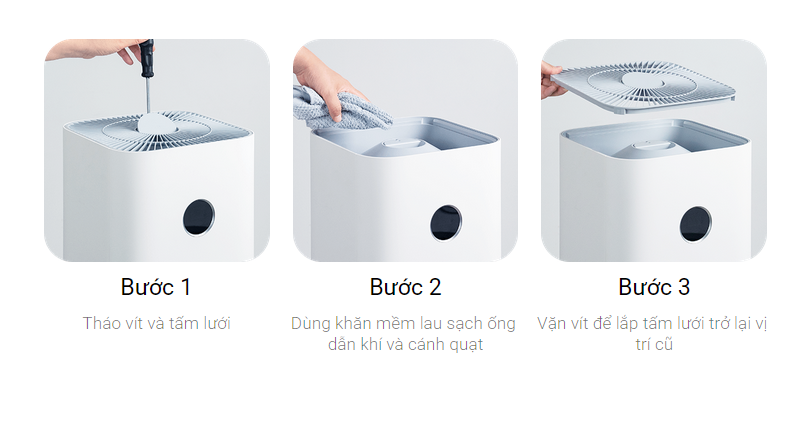 Bước 1

Tháo vít và tấm lưới

Bước 2

Dùng khăn mềm lau sạch ống dẫn khí và cánh quạt

Bước 3

Vặn vít để lắp tấm lưới trở lại vị trí cũ