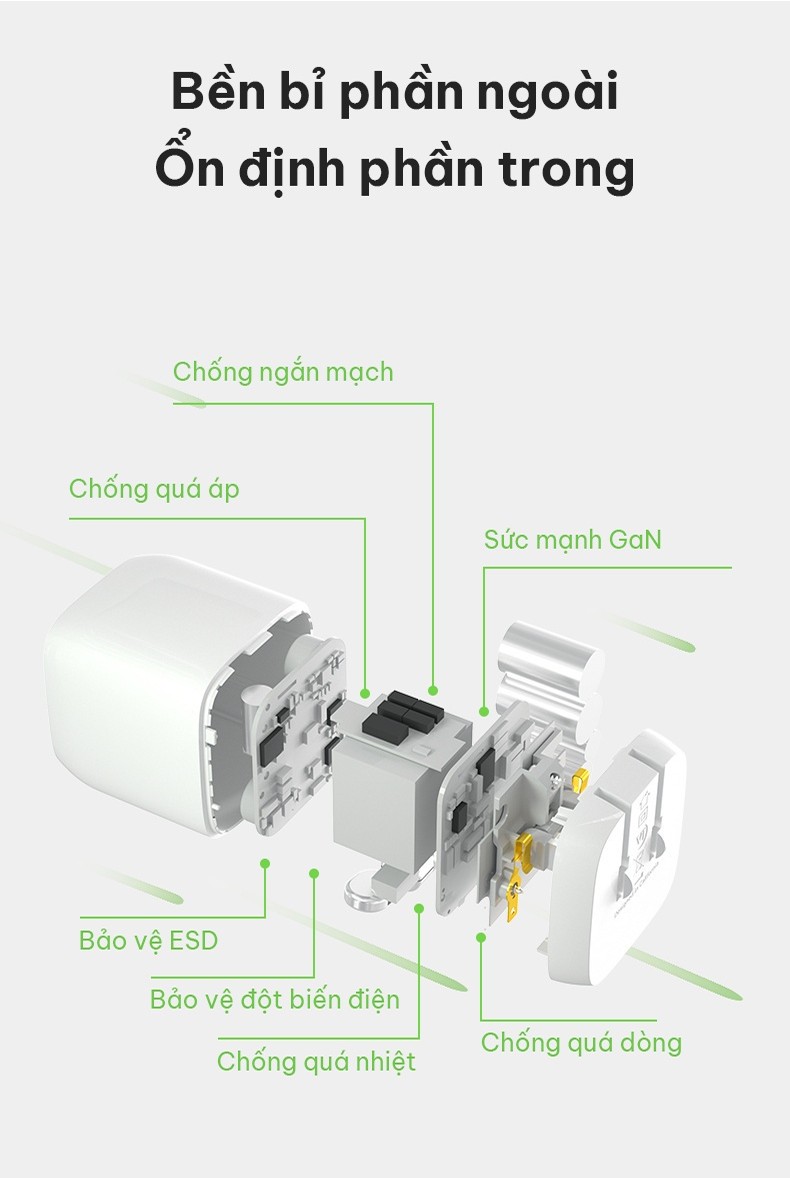 Bền bỉ phần ngoài
Ổn định phần trong

Chống ngắn mạch

Chống quá áp

Sức mạnh GaN

Bảo vệ ESD

Bảo vệ đột biến điện

Chống quá nhiệt

Chống quá dòng