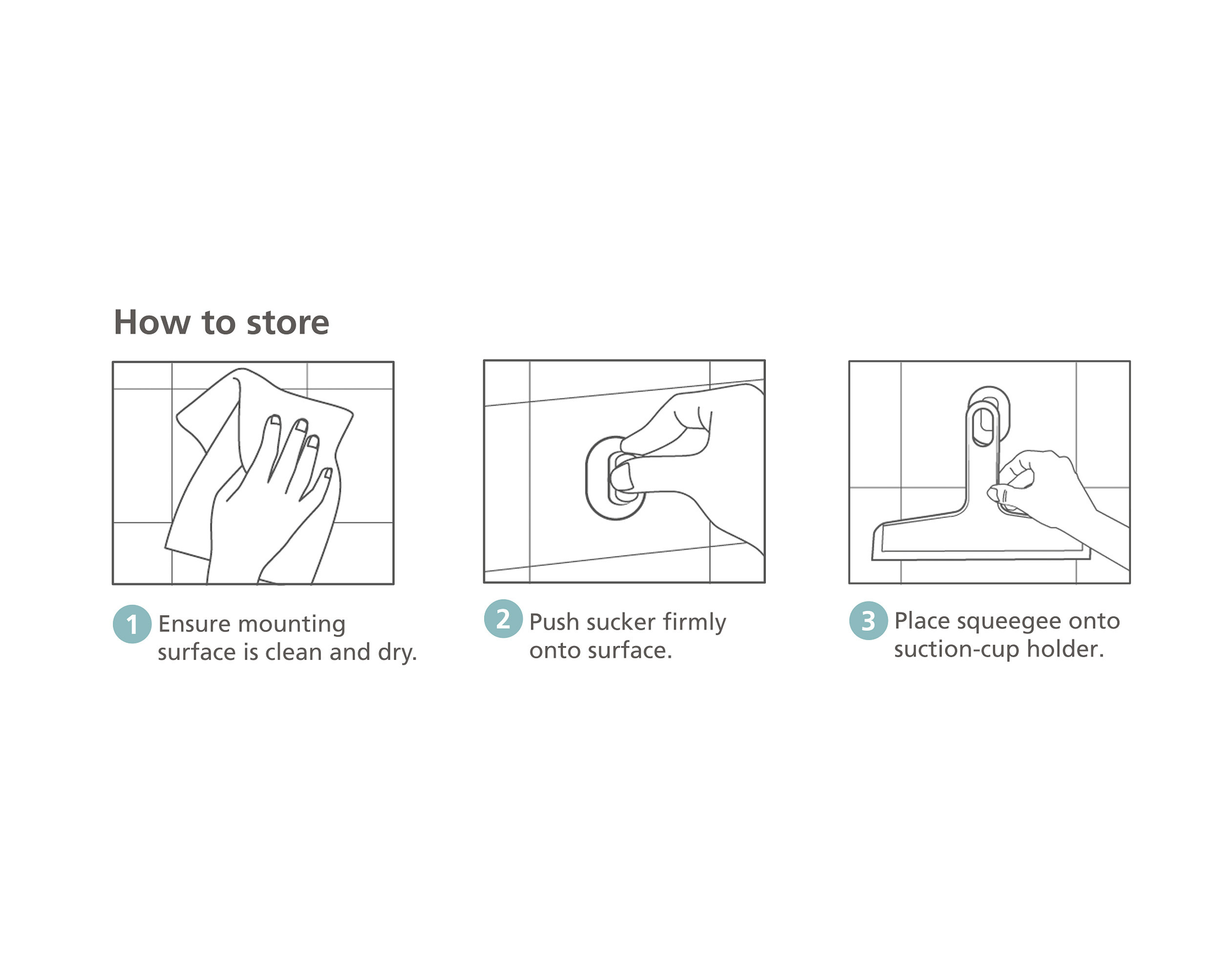 How to store

1 Ensure mounting surface is clean and dry.

2 Push sucker firmly onto surface.

3 Place squeegee onto suction-cup holder.