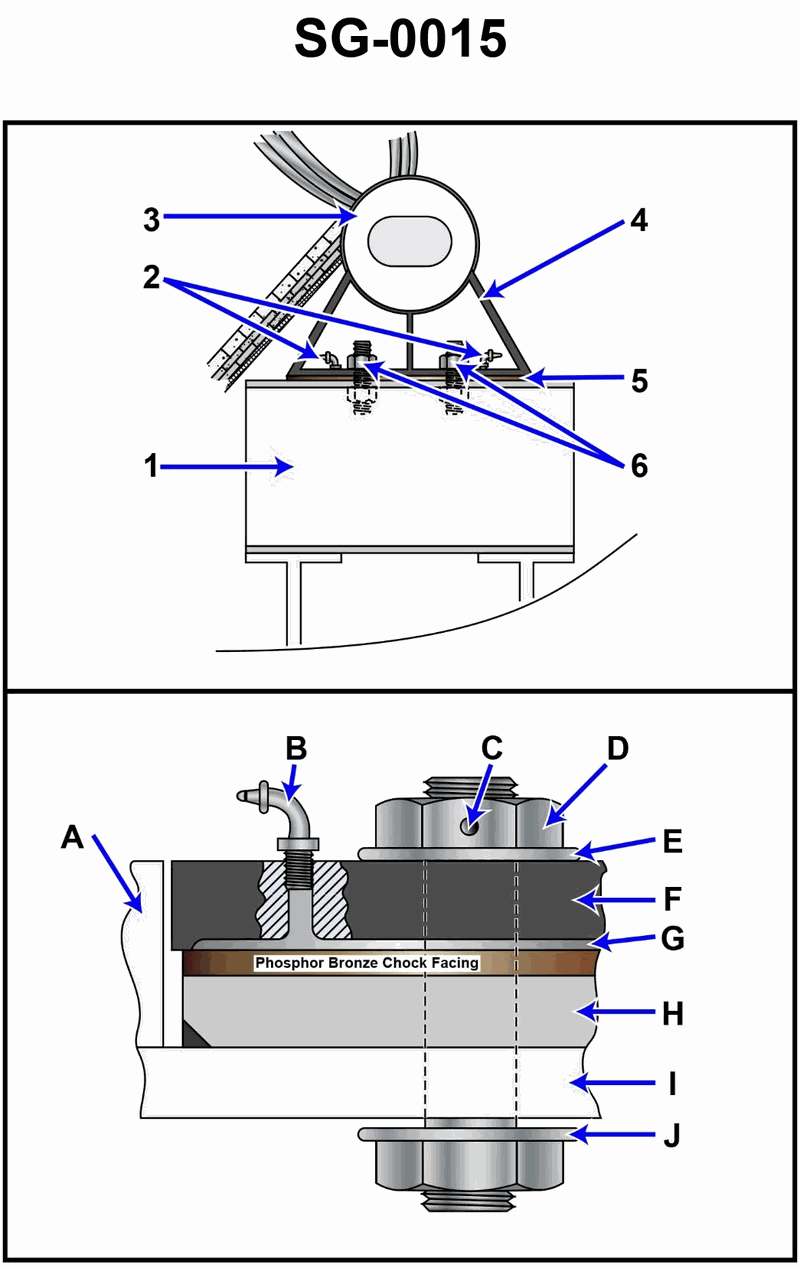 SG-0015

3
4
2
5
1
6

B
C
D
A
E
F
G
Phosphor Bronze Chock Facing
H
I
J