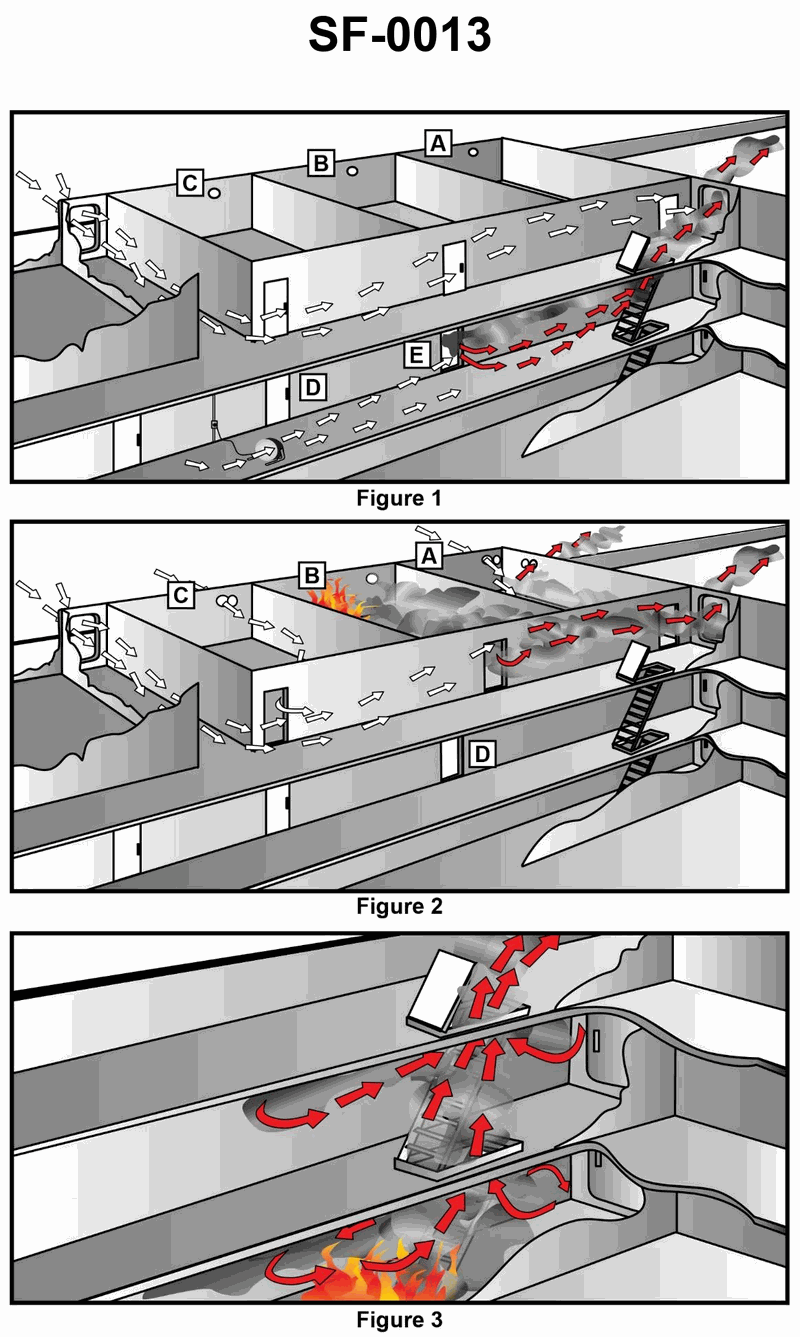 SF-0013

C
B
A
E
D
Figure 1

C
B
A
D
Figure 2

Figure 3