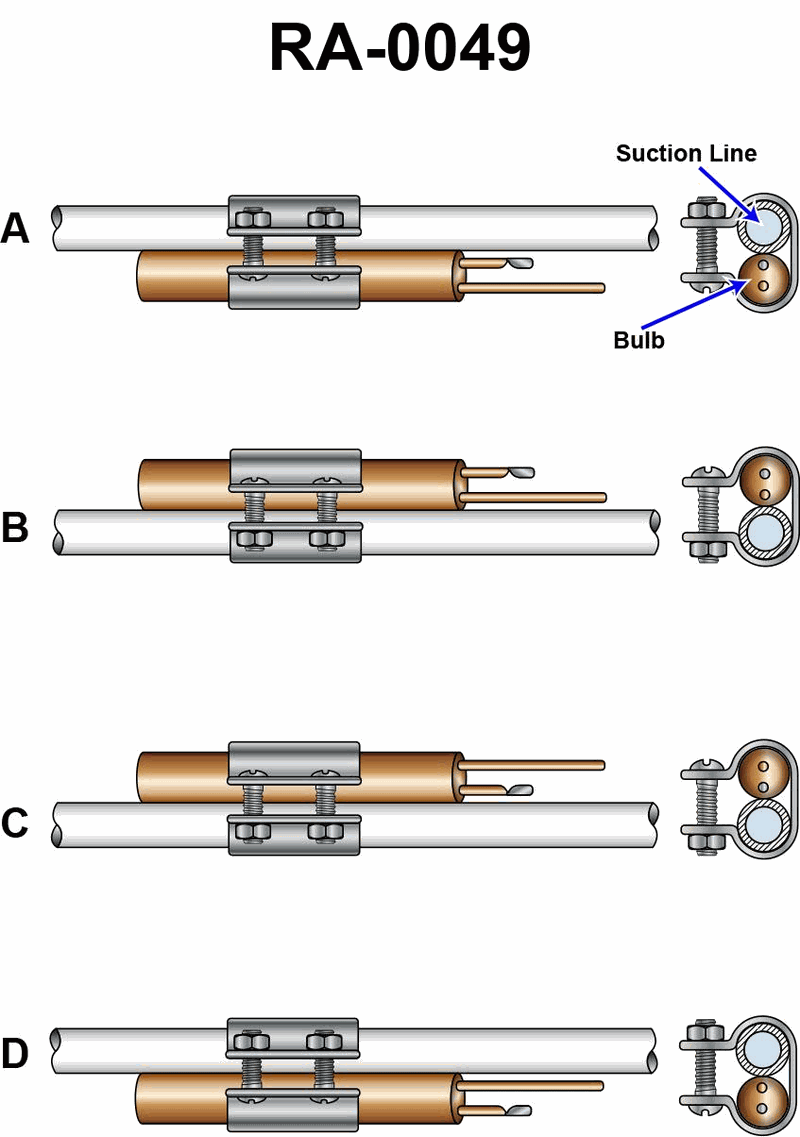 RA-0049

A

Suction Line

Bulb

B

C

D