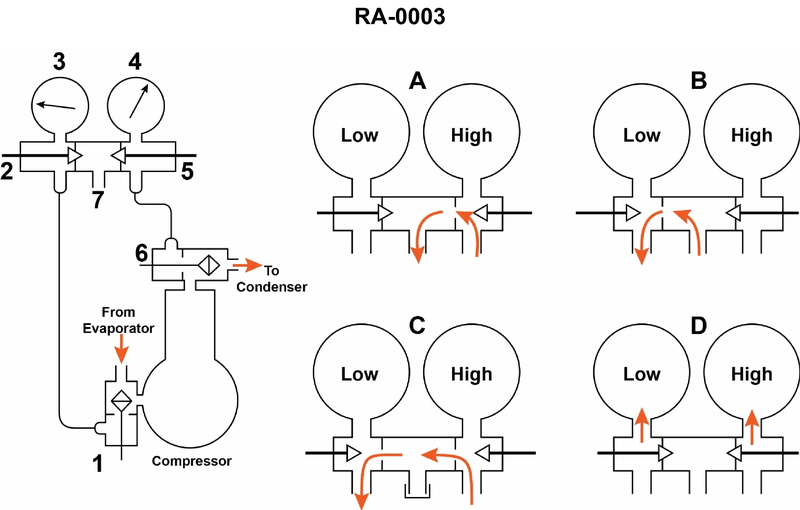 RA-0003

3
4
2
5
7
6
To Condenser
From Evaporator
1
Compressor

A
Low
High

B
Low
High

C
Low
High

D
Low
High