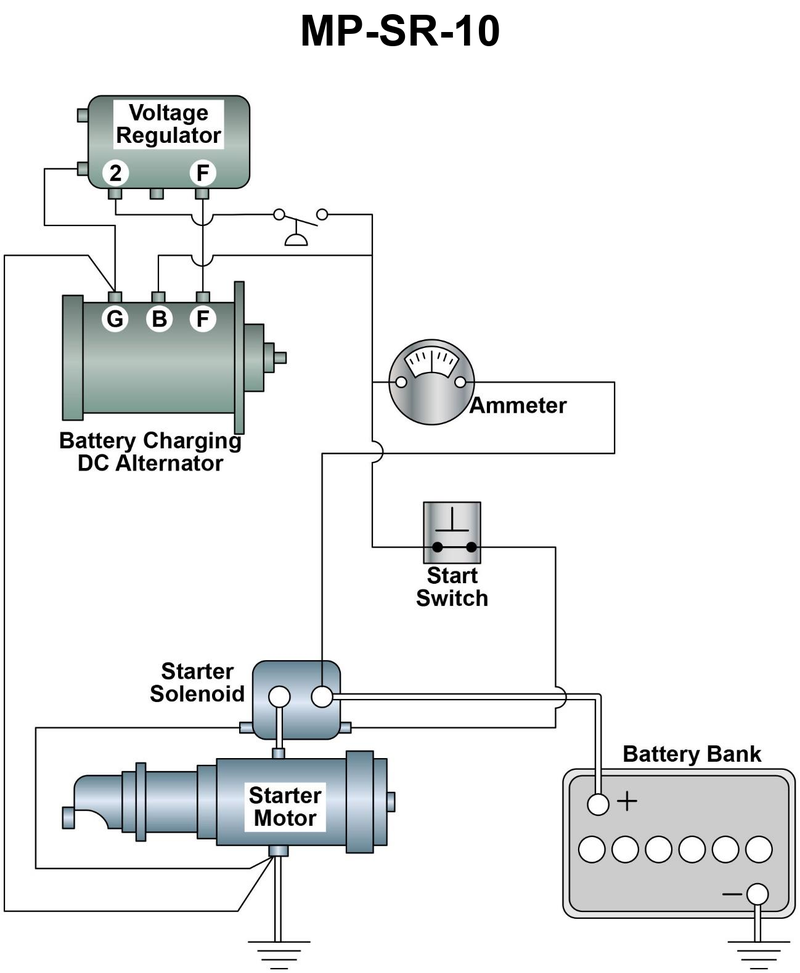 MP-SR-10

Voltage Regulator

2

F

G

B

F

Battery Charging DC Alternator

Ammeter

Start Switch

Starter Solenoid

Starter Motor

Battery Bank

+

−