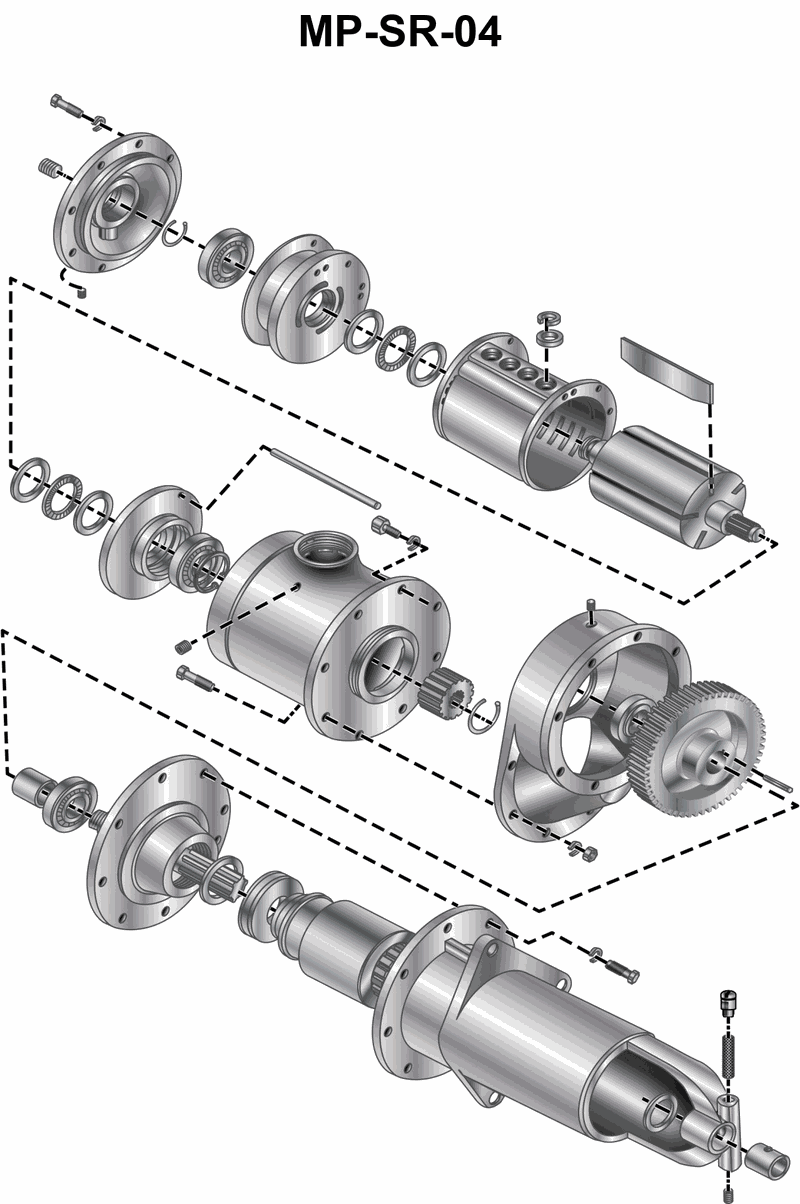 MP-SR-04