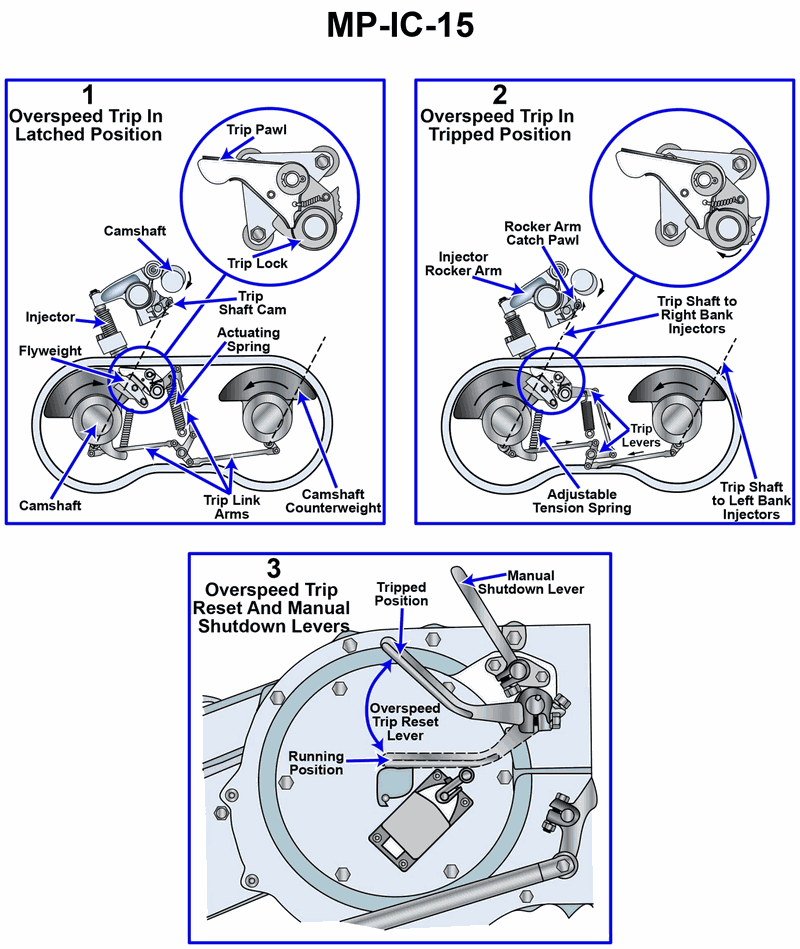 MP-IC-15

1
Overspeed Trip In Latched Position

Trip Pawl

Trip Lock

Camshaft

Injector

Trip Shaft Cam

Actuating Spring

Flyweight

Camshaft

Trip Link Arms

Camshaft Counterweight

2
Overspeed Trip In Tripped Position

Rocker Arm Catch Pawl

Injector Rocker Arm

Trip Shaft to Right Bank Injectors

Trip Levers

Adjustable Tension Spring

Trip Shaft to Left Bank Injectors

3
Overspeed Trip Reset And Manual Shutdown Levers

Tripped Position

Manual Shutdown Lever

Overspeed Trip Reset Lever

Running Position