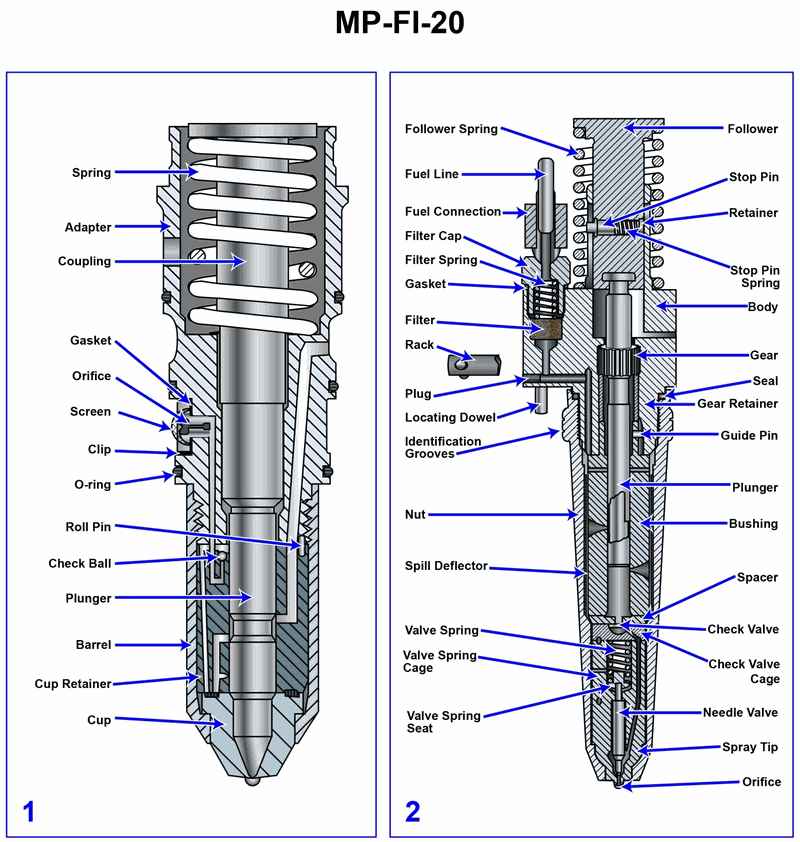 MP-FI-20

Spring
Adapter
Coupling
Gasket
Orifice
Screen
Clip
O-ring
Roll Pin
Check Ball
Plunger
Barrel
Cup Retainer
Cup

1

Follower Spring
Fuel Line
Fuel Connection
Filter Cap
Filter Spring
Gasket
Filter
Rack
Plug
Locating Dowel
Identification Grooves
Nut
Spill Deflector
Valve Spring
Valve Spring Cage
Valve Spring Seat

Follower
Stop Pin
Retainer
Stop Pin Spring
Body
Gear
Seal
Gear Retainer
Guide Pin
Plunger
Bushing
Spacer
Check Valve
Check Valve Cage
Needle Valve
Spray Tip
Orifice

2