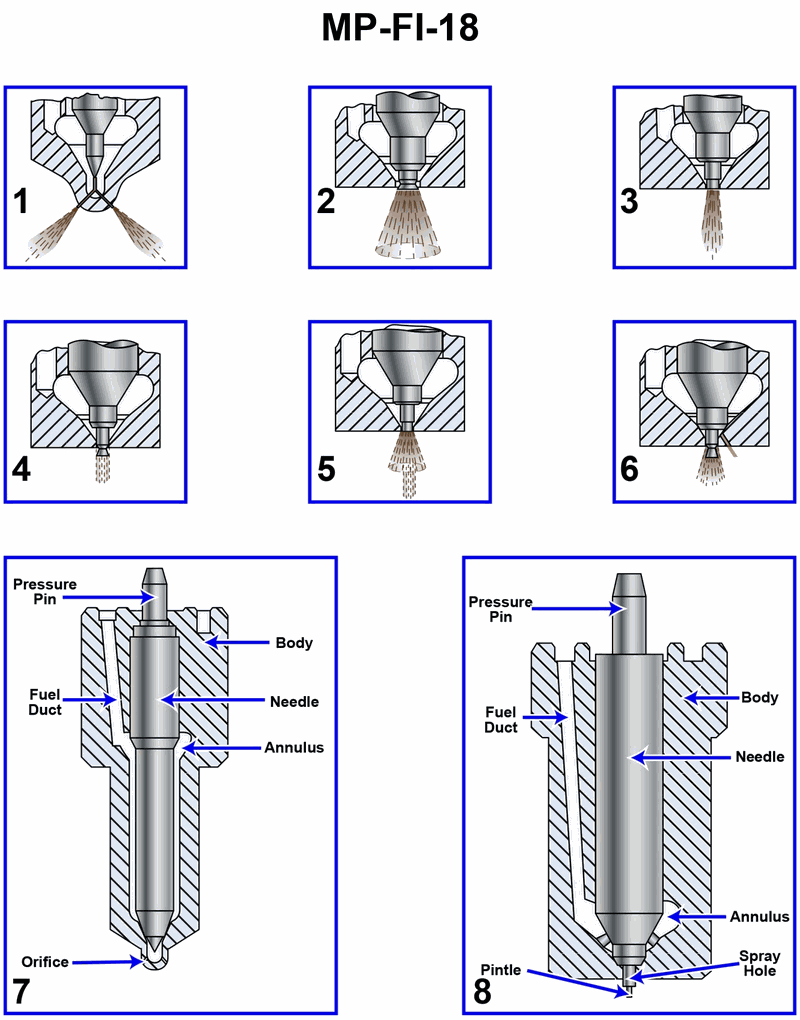 MP-FI-18

1

2

3

4

5

6

Pressure Pin

Body

Fuel Duct

Needle

Annulus

Orifice

7

Pressure Pin

Body

Fuel Duct

Needle

Annulus

Pintle

Spray Hole

8