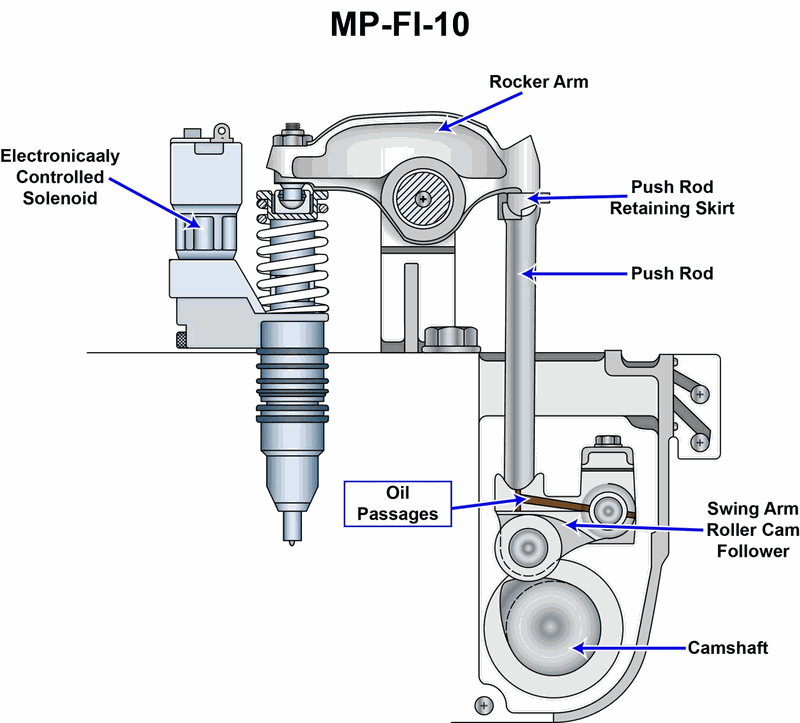 MP-FI-10

Rocker Arm

Electronicaaly Controlled Solenoid

Push Rod Retaining Skirt

Push Rod

Oil Passages

Swing Arm Roller Cam Follower

Camshaft