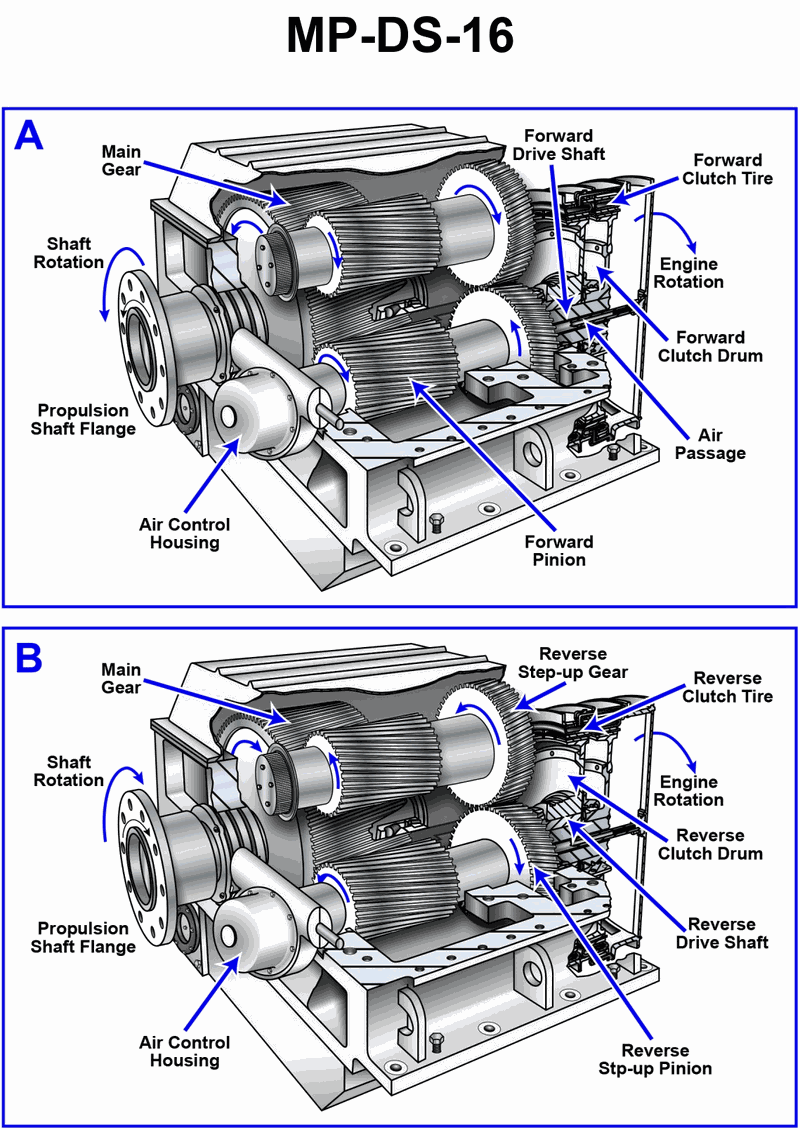 MP-DS-16

A

Main Gear

Forward Drive Shaft

Forward Clutch Tire

Shaft Rotation

Engine Rotation

Forward Clutch Drum

Propulsion Shaft Flange

Air Passage

Air Control Housing

Forward Pinion

B

Main Gear

Reverse Step-up Gear

Reverse Clutch Tire

Shaft Rotation

Engine Rotation

Reverse Clutch Drum

Propulsion Shaft Flange

Reverse Drive Shaft

Air Control Housing

Reverse Stp-up Pinion