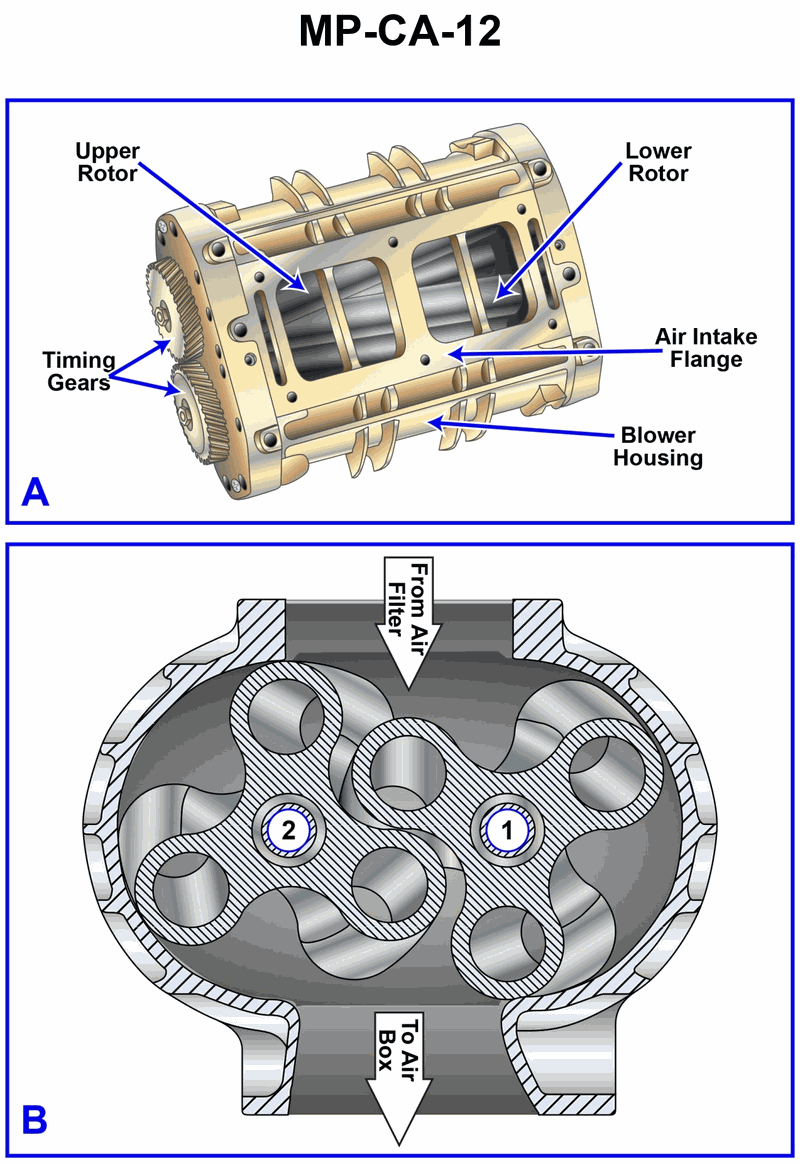 MP-CA-12

Upper Rotor

Lower Rotor

Timing Gears

Air Intake Flange

Blower Housing

A

From Air Filter

2

1

To Air Box

B