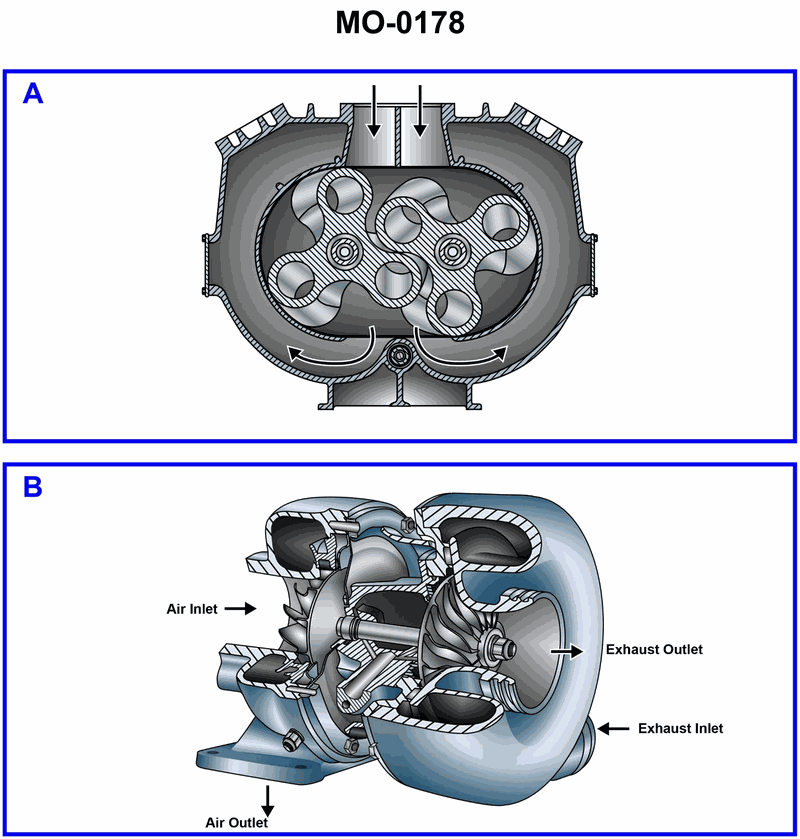 MO-0178

A

B

Air Inlet

Exhaust Outlet

Exhaust Inlet

Air Outlet