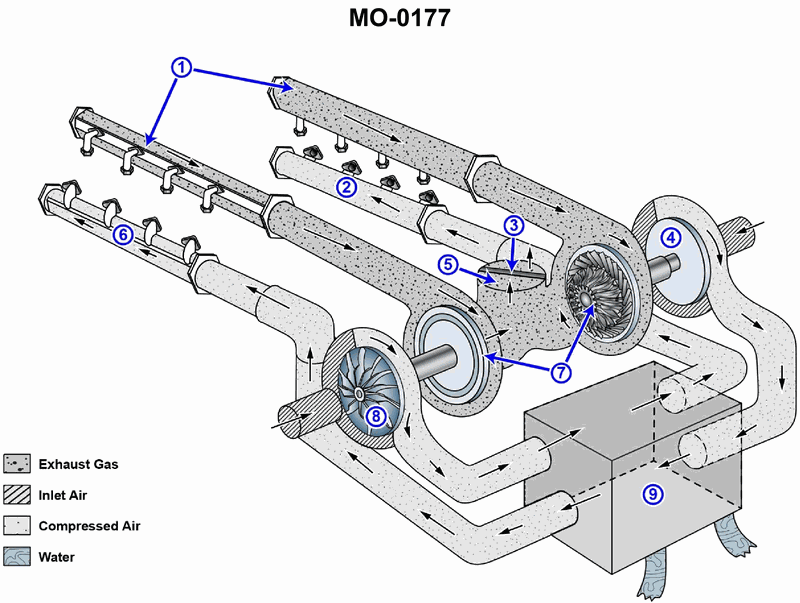 MO-0177

1
2
3
4
5
6
7
8
9

Exhaust Gas
Inlet Air
Compressed Air
Water