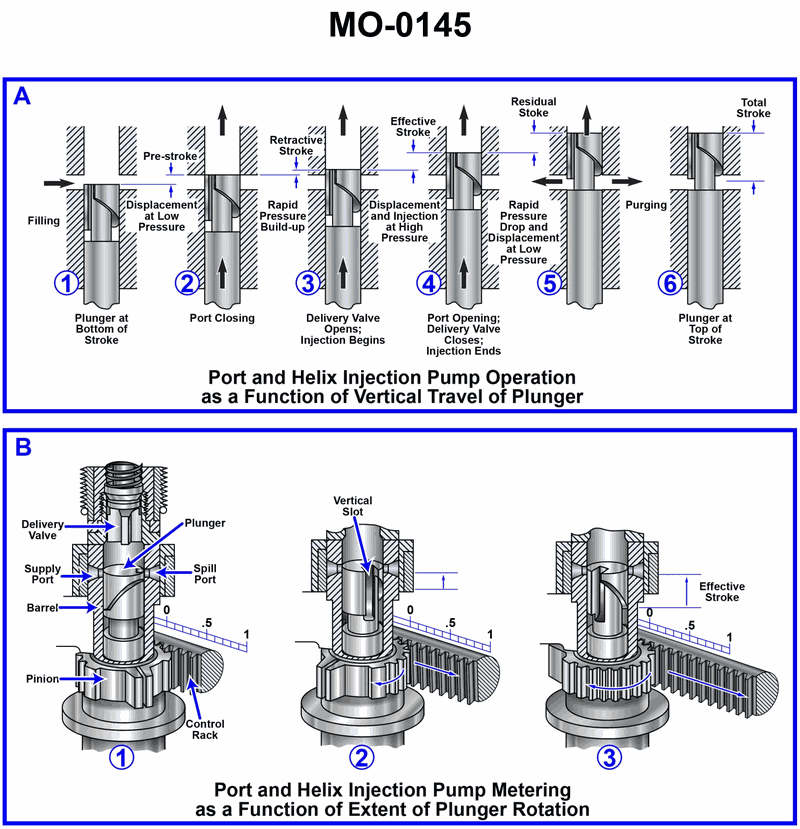 MO-0145

A

Filling

Pre-stroke

Displacement at Low Pressure

Retractive Stroke

Rapid Pressure Build-up

Effective Stroke

Displacement and Injection at High Pressure

Residual Stoke

Rapid Pressure Drop and Displacement at Low Pressure

Purging

Total Stroke

1
Plunger at Bottom of Stroke

2
Port Closing

3
Delivery Valve Opens; Injection Begins

4
Port Opening; Delivery Valve Closes; Injection Ends

5

6
Plunger at Top of Stroke

Port and Helix Injection Pump Operation as a Function of Vertical Travel of Plunger

B

Delivery Valve

Plunger

Supply Port

Spill Port

Barrel

Pinion

Control Rack

0 .5 1

1

Vertical Slot

0 .5 1

2

Effective Stroke

0 .5 1

3

Port and Helix Injection Pump Metering as a Function of Extent of Plunger Rotation