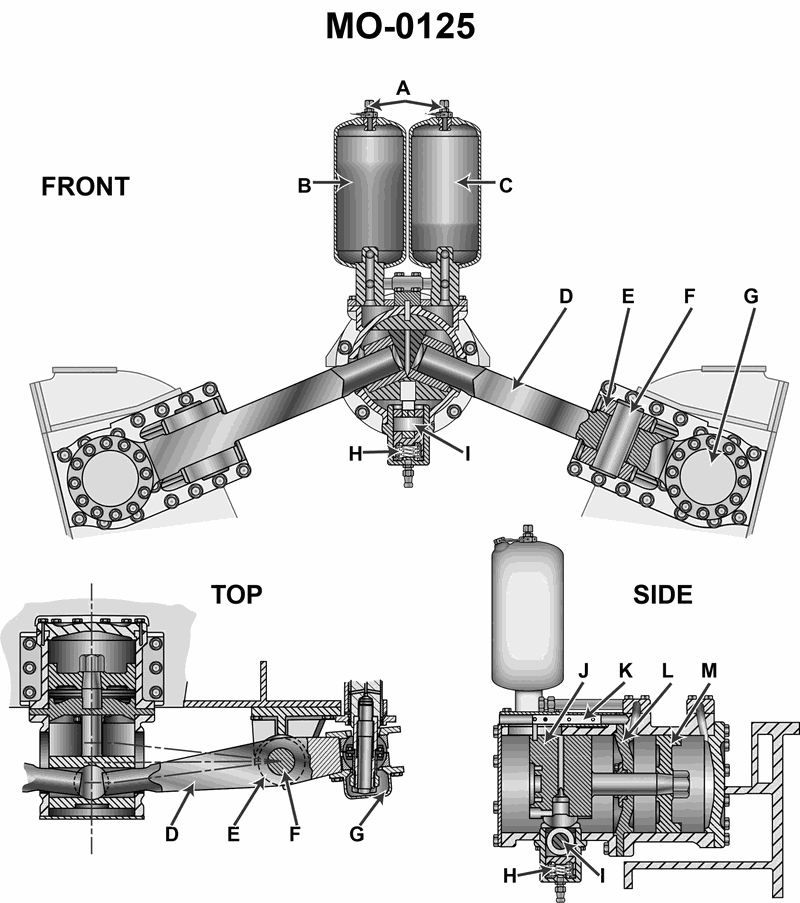 MO-0125

FRONT

A

B

C

D

E

F

G

H

I

TOP

D

E

F

G

SIDE

J

K

L

M

H

I