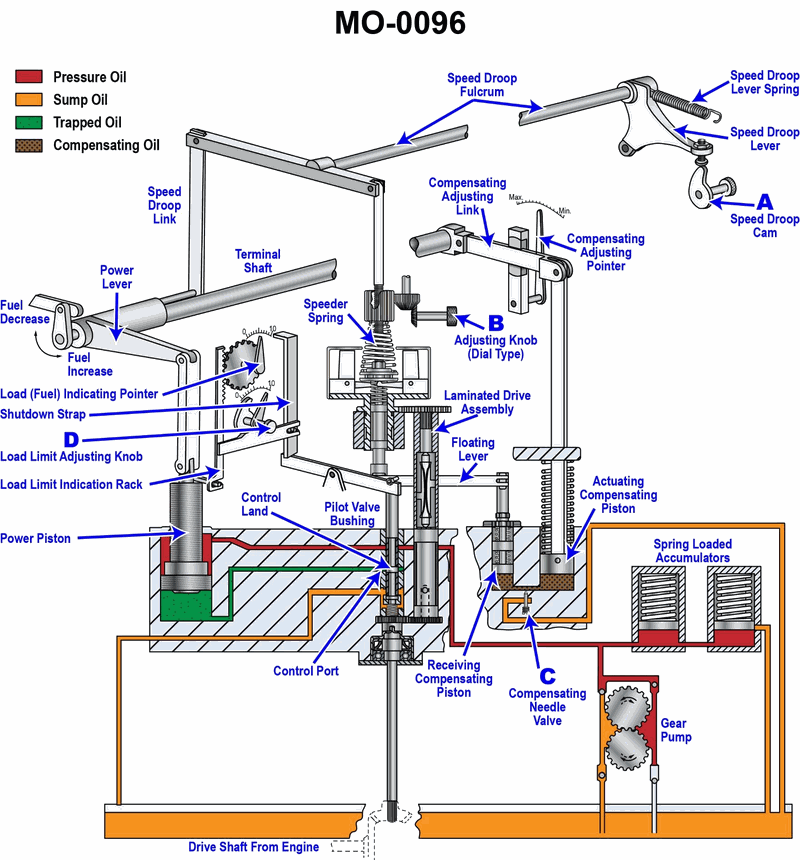 MO-0096

Pressure Oil
Sump Oil
Trapped Oil
Compensating Oil

Speed Droop Fulcrum

Speed Droop Lever Spring

Speed Droop Lever

A
Speed Droop Cam

Speed Droop Link

Compensating Adjusting Link

Max.
Min.

Compensating Adjusting Pointer

Terminal Shaft

Power Lever

Fuel Decrease

Fuel Increase

Speeder Spring

B
Adjusting Knob (Dial Type)

0
10
0
10

Load (Fuel) Indicating Pointer

Shutdown Strap

D
Load Limit Adjusting Knob

Load Limit Indication Rack

Laminated Drive Assembly

Floating Lever

Actuating Compensating Piston

Control Land

Pilot Valve Bushing

Power Piston

Spring Loaded Accumulators

Control Port

Receiving Compensating Piston

C
Compensating Needle Valve

Gear Pump

Drive Shaft From Engine