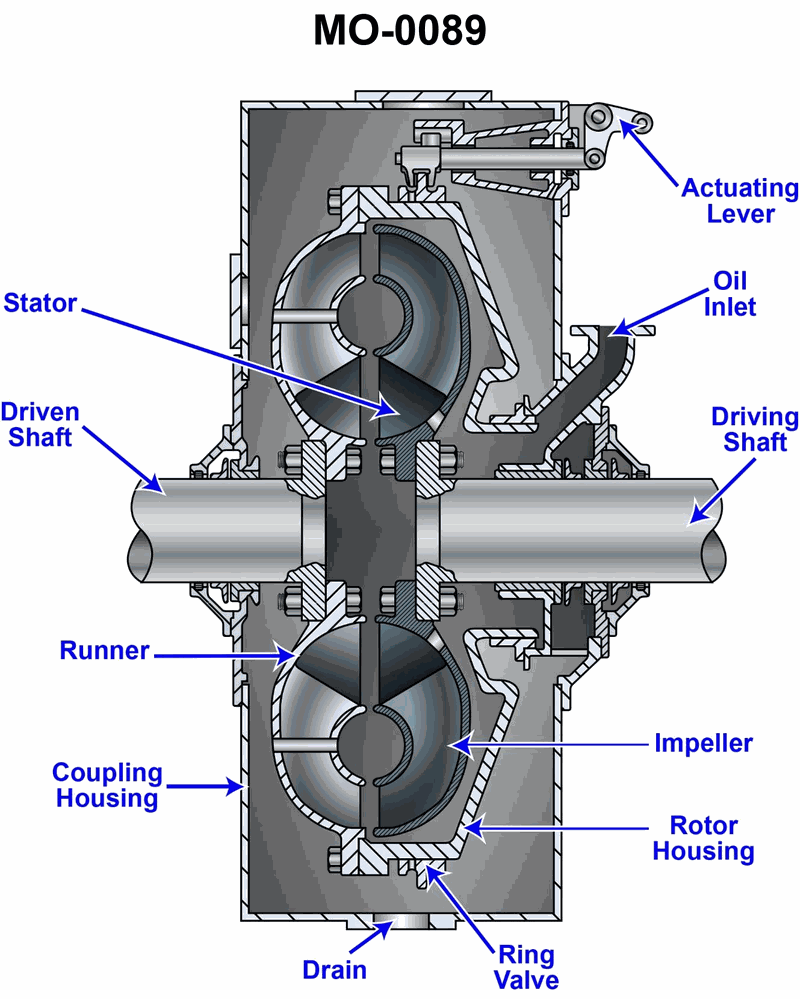 MO-0089

Actuating Lever

Stator

Oil Inlet

Driven Shaft

Driving Shaft

Runner

Impeller

Coupling Housing

Rotor Housing

Drain

Ring Valve