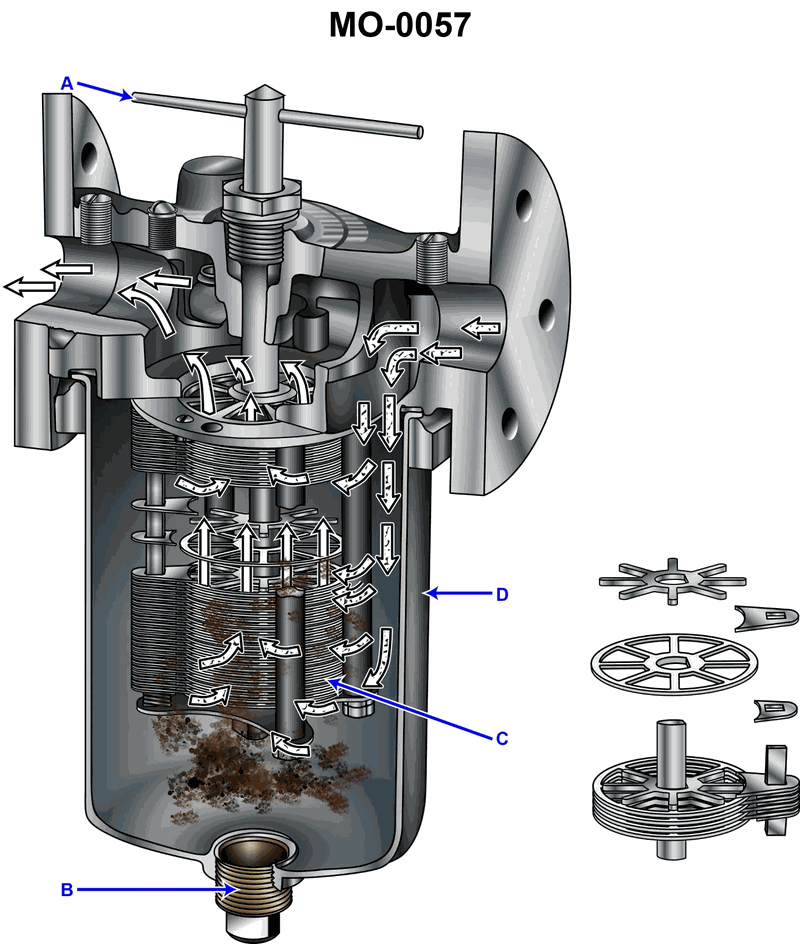 MO-0057

A

D

C

B