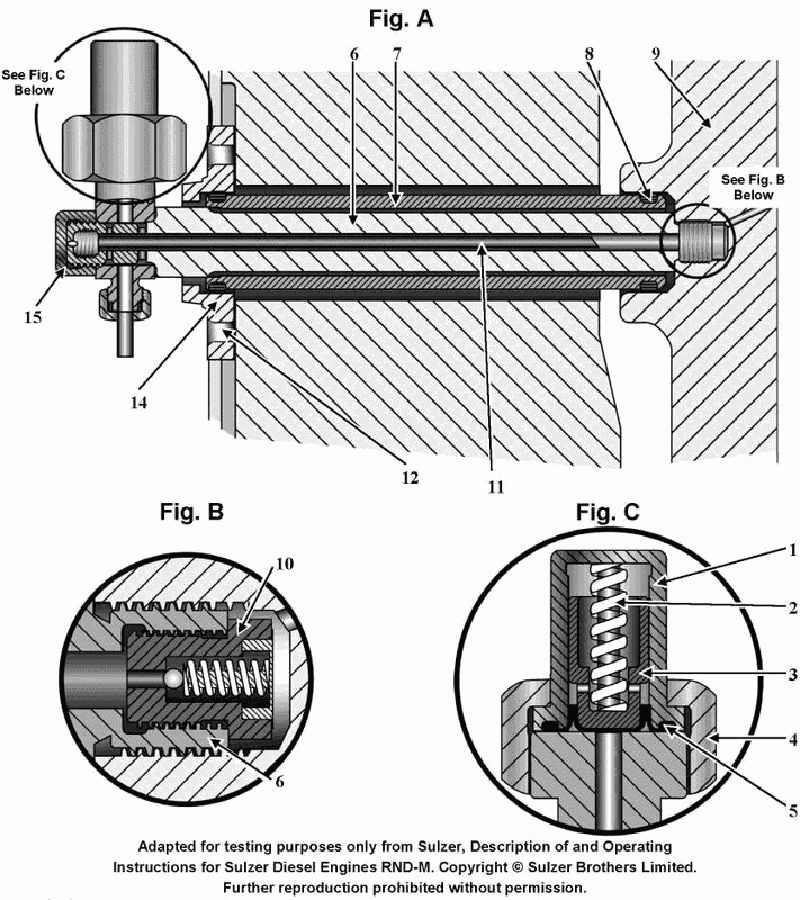 Fig. A

See Fig. C Below

6

7

8

9

See Fig. B Below

15

14

12

11

Fig. B

10

6

Fig. C

1

2

3

4

5

Adapted for testing purposes only from Sulzer, Description of and Operating Instructions for Sulzer Diesel Engines RND-M. Copyright © Sulzer Brothers Limited. Further reproduction prohibited without permission.