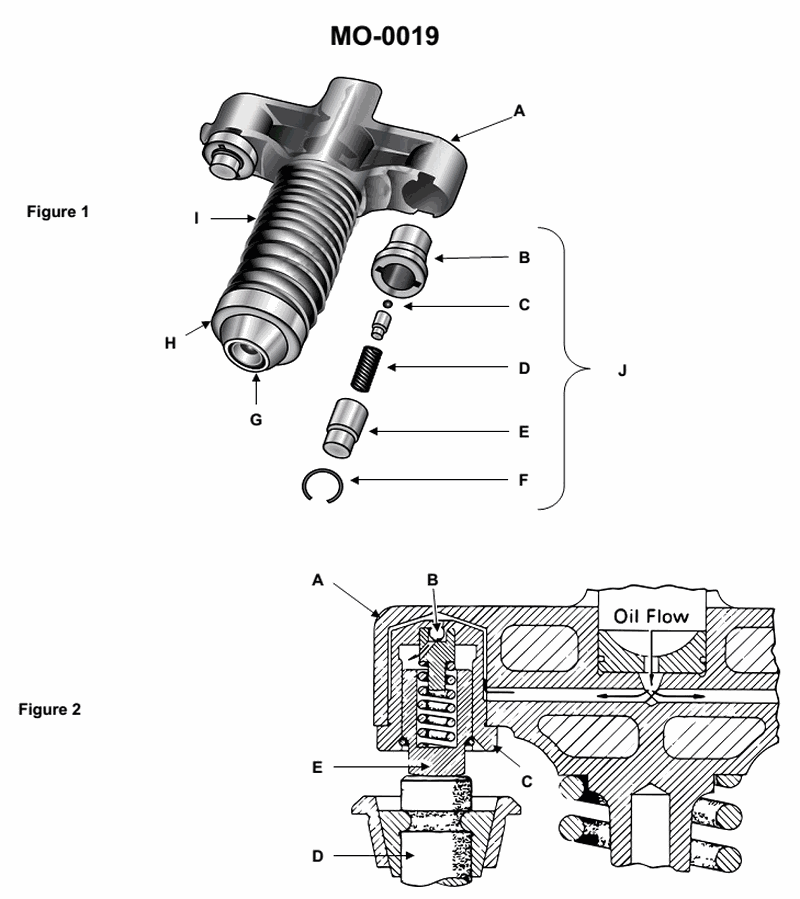 MO-0019

Figure 1

A

I

B

C

H

D

J

G

E

F

Figure 2

A

B

Oil Flow

E

C

D