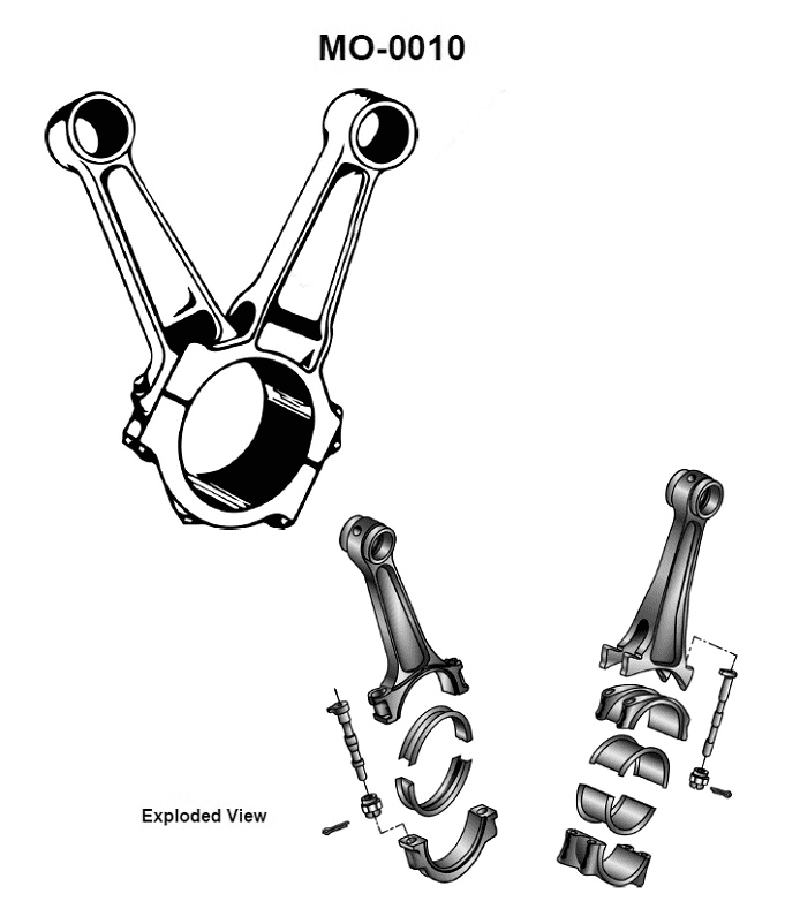 MO-0010

Exploded View