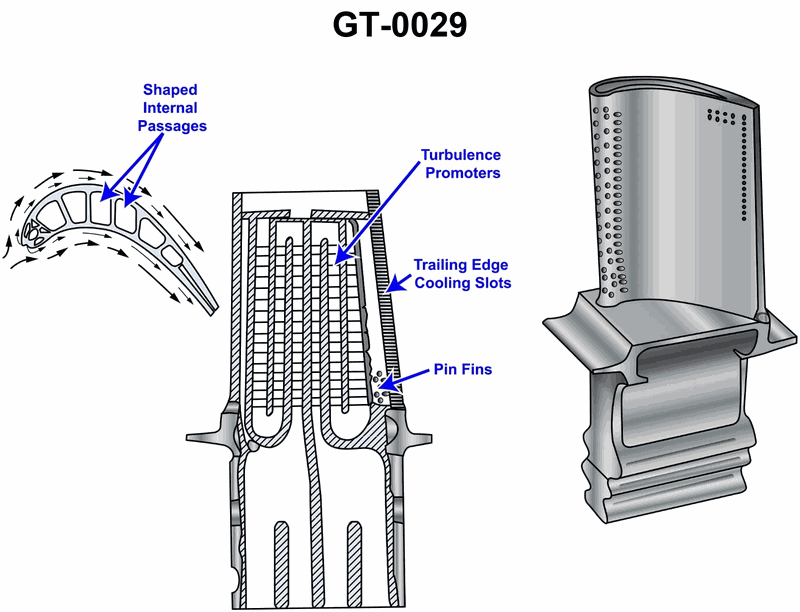 GT-0029

Shaped Internal Passages

Turbulence Promoters

Trailing Edge Cooling Slots

Pin Fins