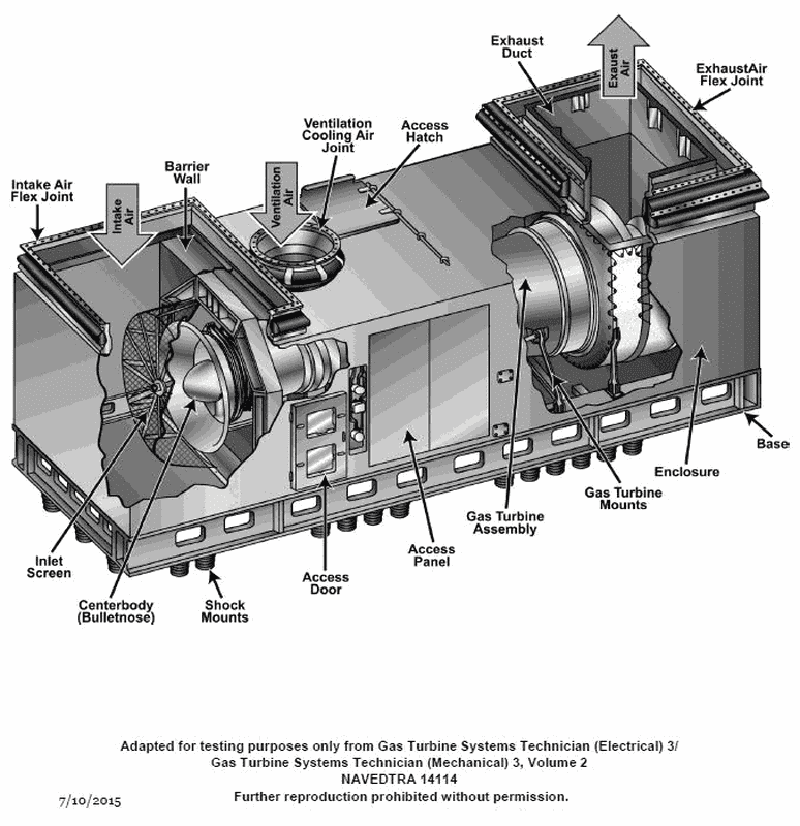 Exhaust Duct

Exaust Air

ExhaustAir Flex Joint

Ventilation Cooling Air Joint

Access Hatch

Barrier Wall

Intake Air Flex Joint

Intake Air

Ventilation Air

Base

Enclosure

Gas Turbine Mounts

Gas Turbine Assembly

Access Panel

Access Door

Inlet Screen

Centerbody (Bulletnose)

Shock Mounts

Adapted for testing purposes only from Gas Turbine Systems Technician (Electrical) 3/ Gas Turbine Systems Technician (Mechanical) 3, Volume 2
NAVEDTRA 14114
Further reproduction prohibited without permission.

7/10/2015