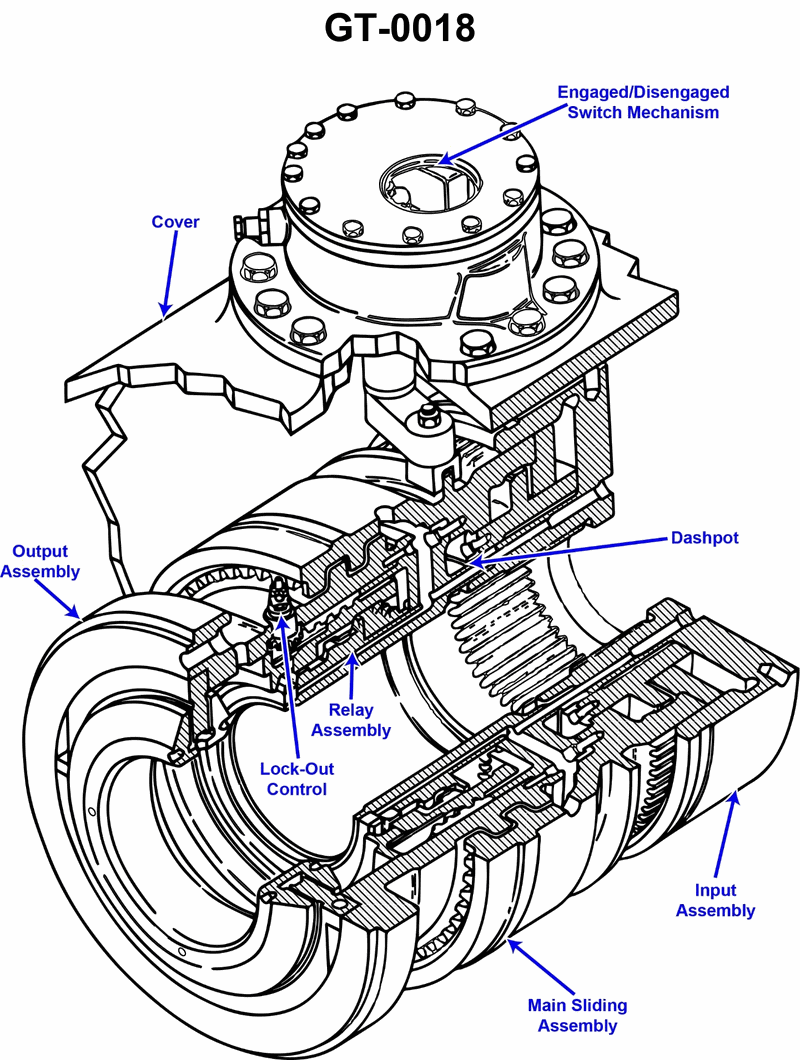 GT-0018

Engaged/Disengaged Switch Mechanism

Cover

Dashpot

Output Assembly

Relay Assembly

Lock-Out Control

Input Assembly

Main Sliding Assembly