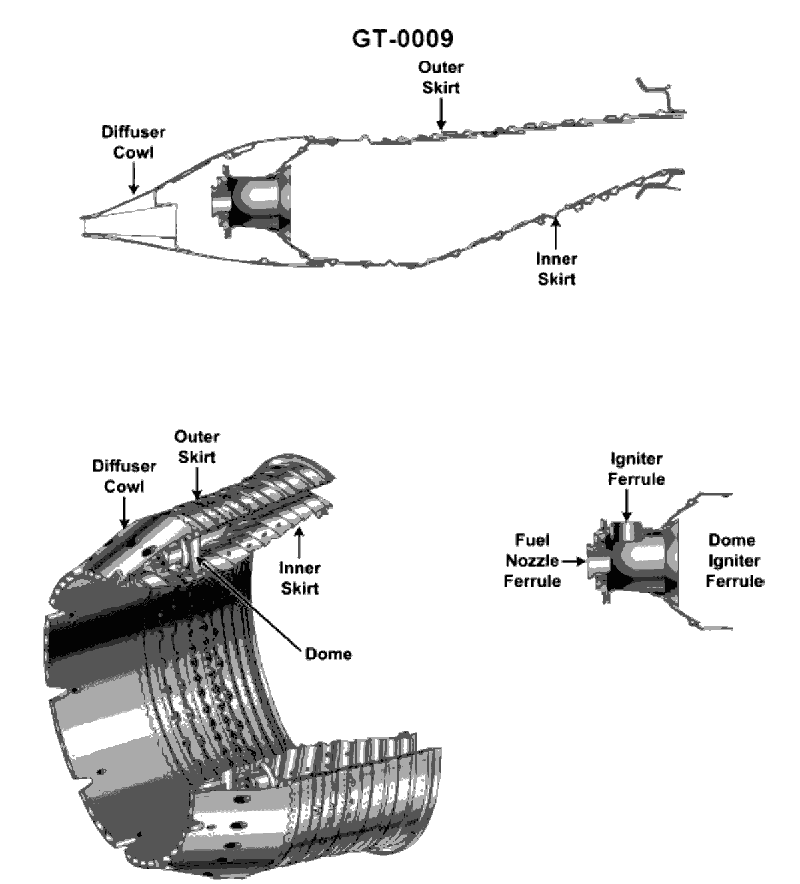 GT-0009

Outer Skirt

Diffuser Cowl

Inner Skirt

Outer Skirt

Diffuser Cowl

Inner Skirt

Dome

Igniter Ferrule

Fuel Nozzle Ferrule

Dome Igniter Ferrule