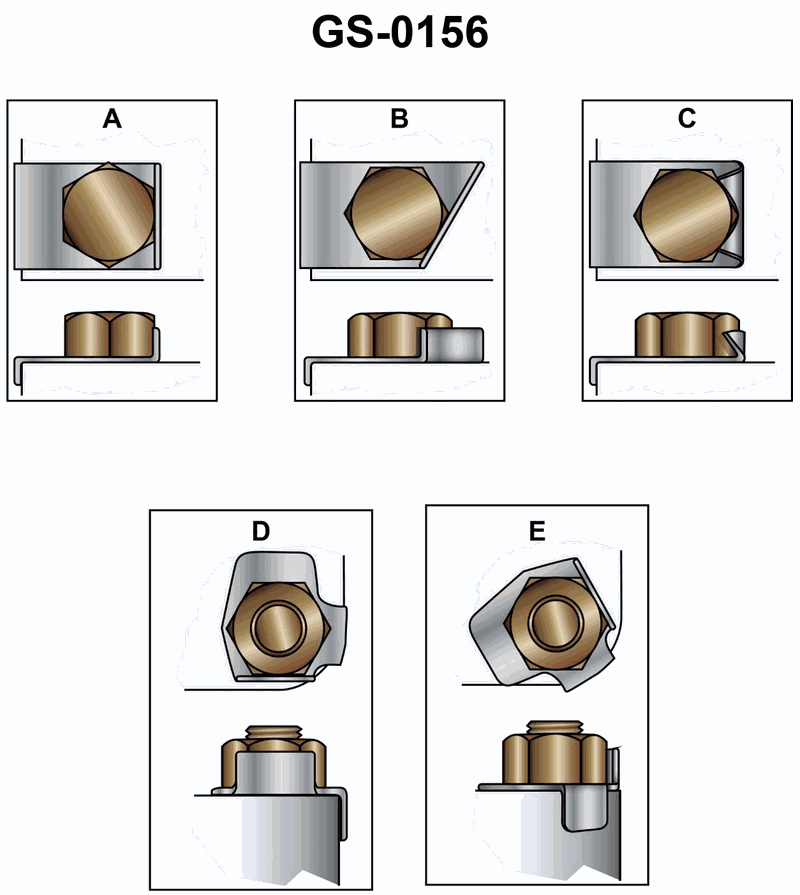 GS-0156

A

B

C

D

E