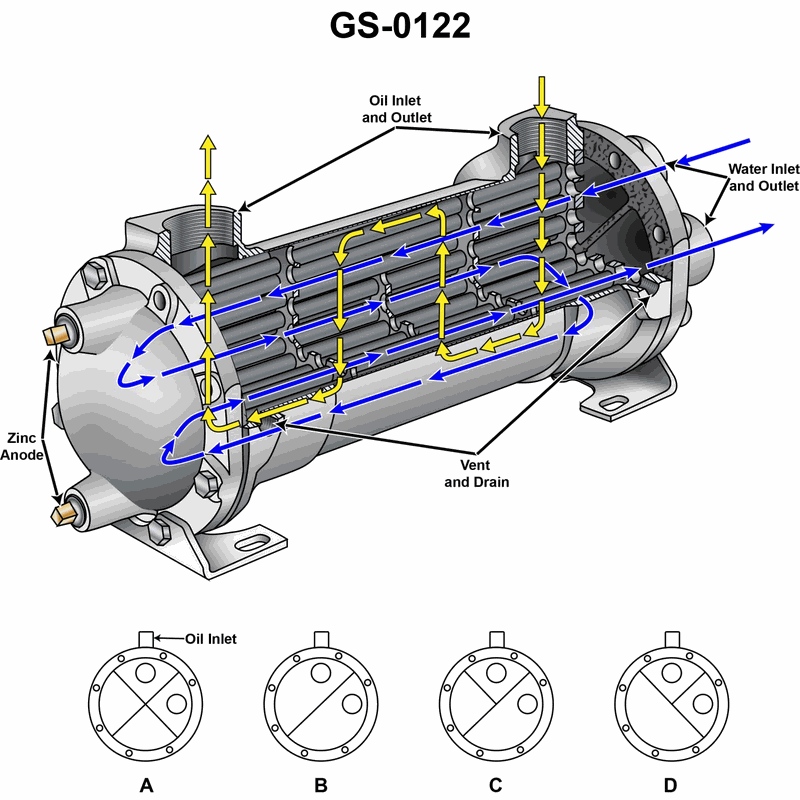 GS-0122

Oil Inlet and Outlet

Water Inlet and Outlet

Zinc Anode

Vent and Drain

Oil Inlet

A

B

C

D