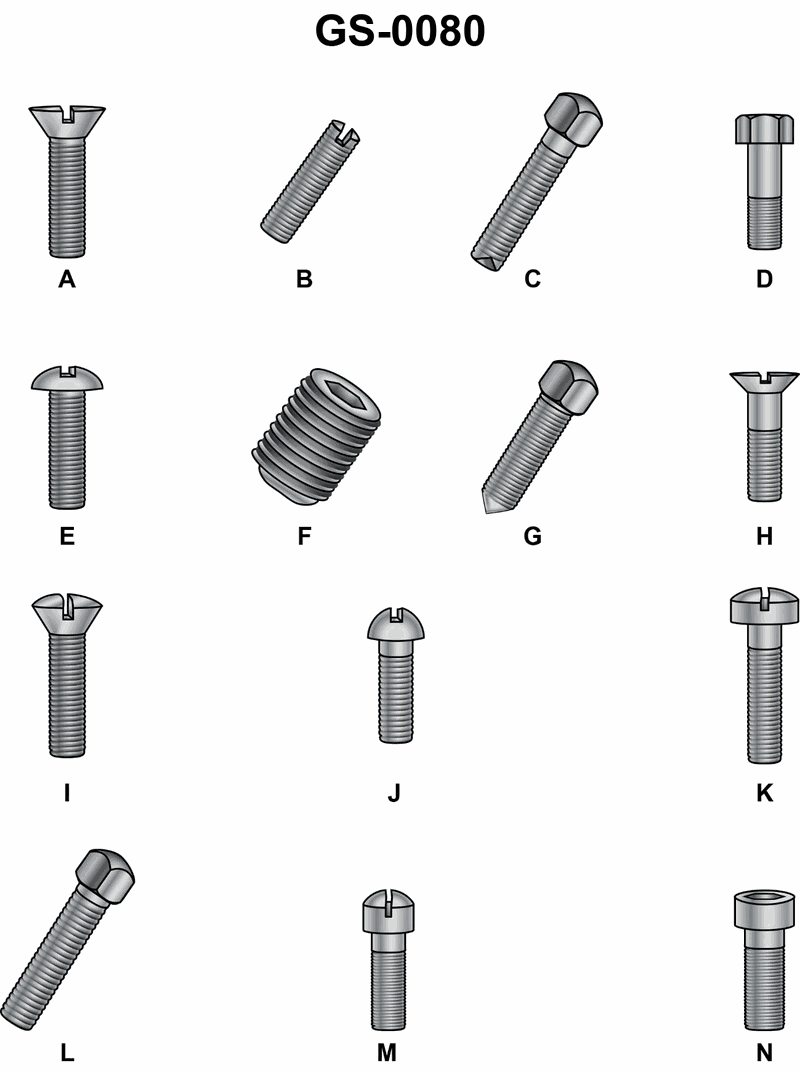 GS-0080

A

B

C

D

E

F

G

H

I

J

K

L

M

N