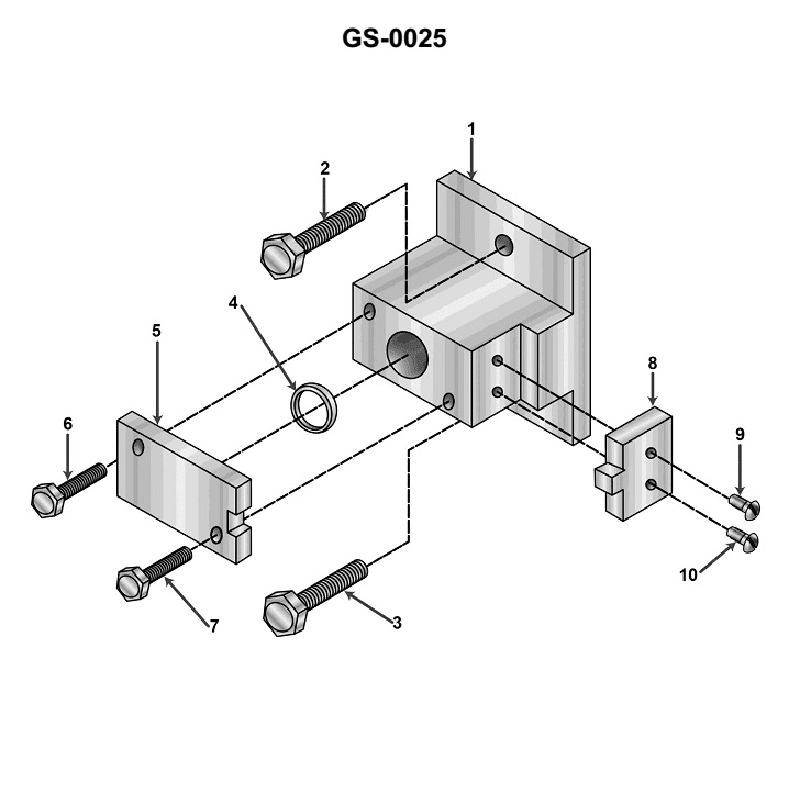 GS-0025

1
2
4
5
8
6
9
10
7
3