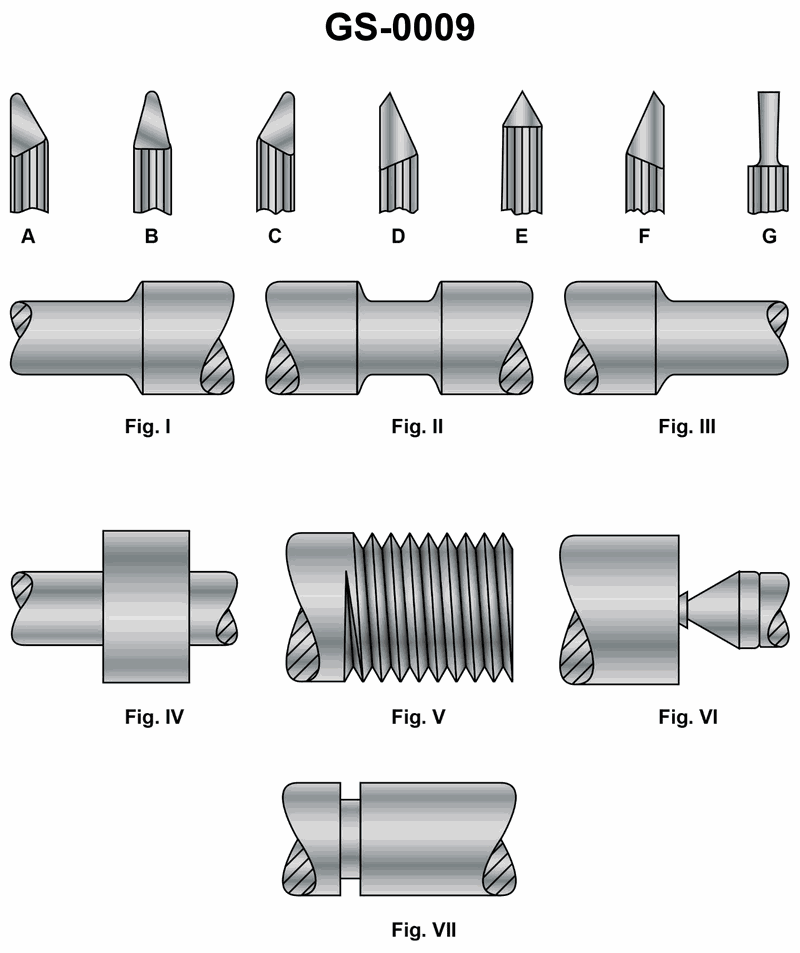 GS-0009

A B C D E F G

Fig. I Fig. II Fig. III

Fig. IV Fig. V Fig. VI

Fig. VII