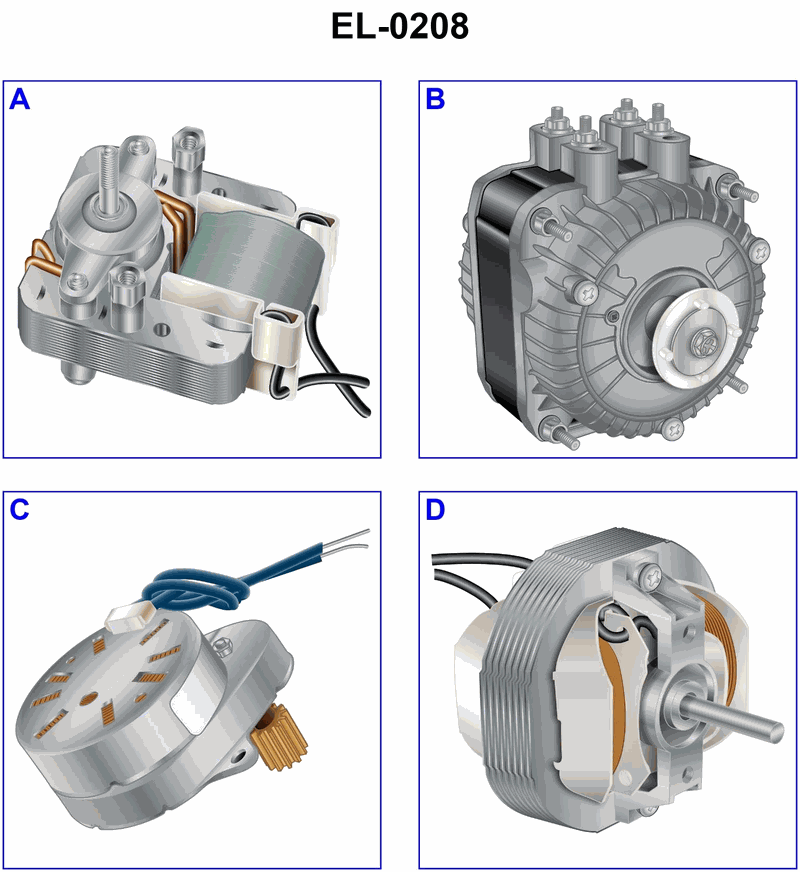 EL-0208

A

B

C

D