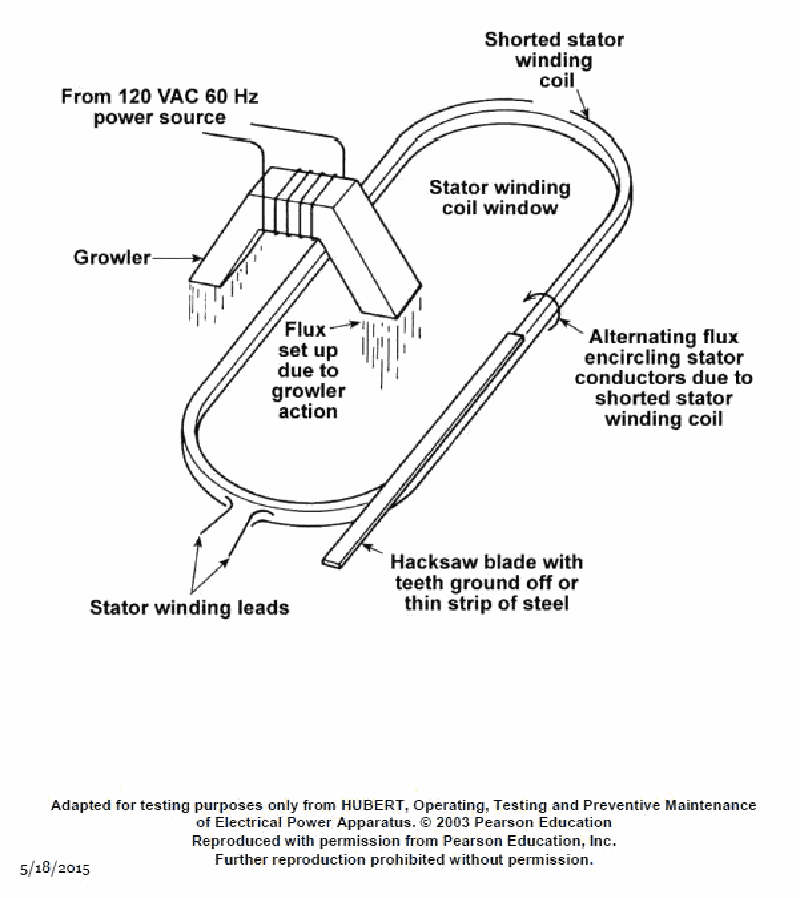 Shorted stator winding coil

From 120 VAC 60 Hz power source

Stator winding coil window

Growler

Flux set up due to growler action

Alternating flux encircling stator conductors due to shorted stator winding coil

Hacksaw blade with teeth ground off or thin strip of steel

Stator winding leads

Adapted for testing purposes only from HUBERT, Operating, Testing and Preventive Maintenance of Electrical Power Apparatus. © 2003 Pearson Education
Reproduced with permission from Pearson Education, Inc.
Further reproduction prohibited without permission.

5/18/2015