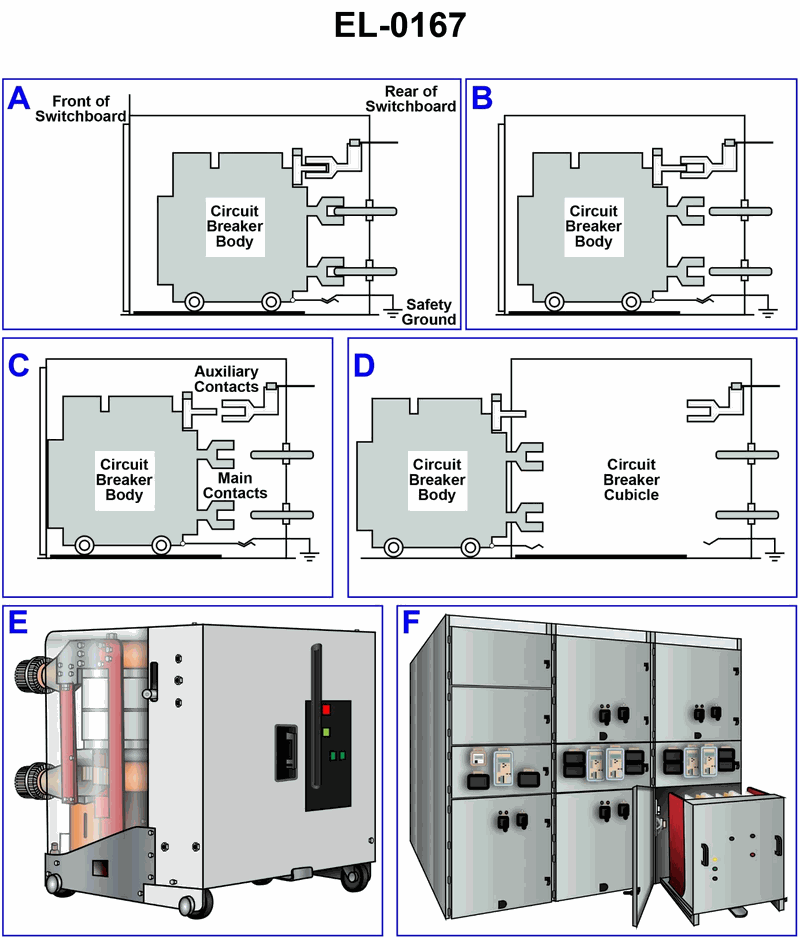 EL-0167

A

Front of Switchboard

Rear of Switchboard

Circuit Breaker Body

Safety Ground

B

Circuit Breaker Body

C

Auxiliary Contacts

Circuit Breaker Body

Main Contacts

D

Circuit Breaker Body

Circuit Breaker Cubicle

E

F