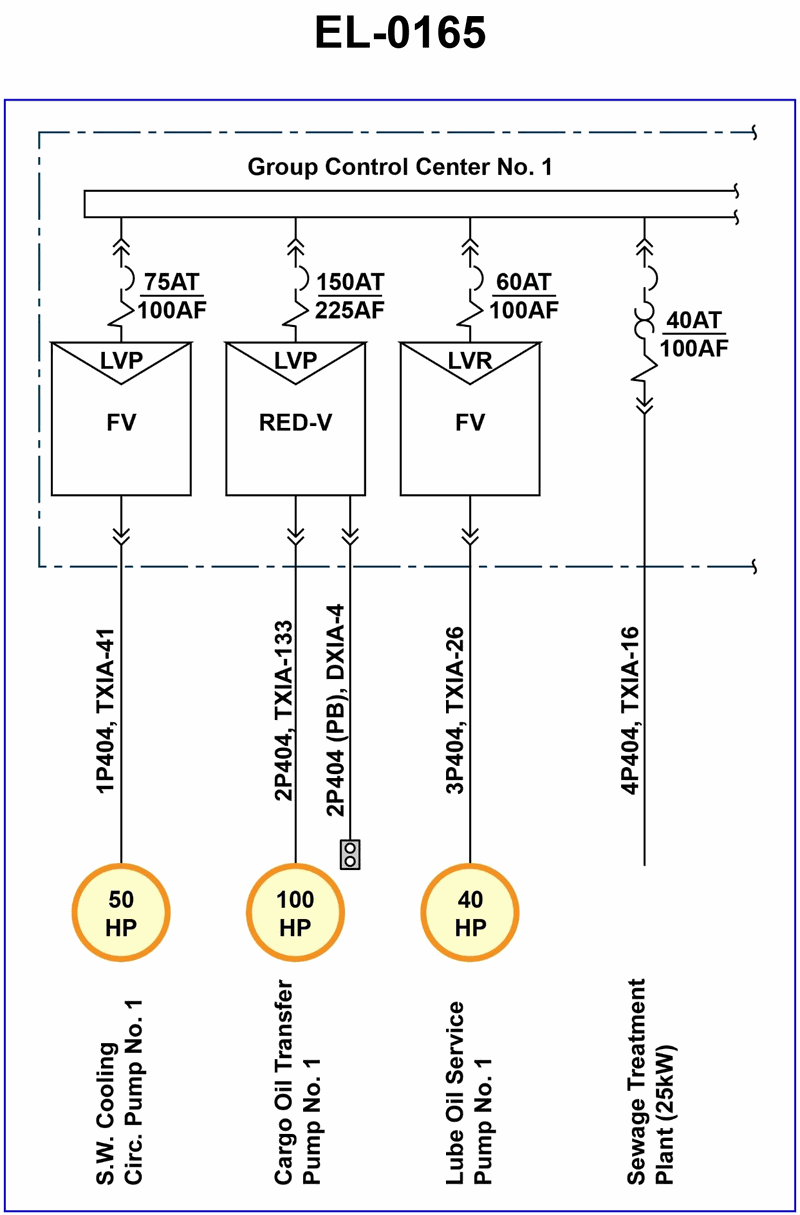 EL-0165

Group Control Center No. 1

$\frac{75AT}{100AF}$

$\frac{150AT}{225AF}$

$\frac{60AT}{100AF}$

$\frac{40AT}{100AF}$

LVP

FV

LVP

RED-V

LVR

FV

1P404, TXIA-41

2P404, TXIA-133

2P404 (PB), DXIA-4

3P404, TXIA-26

4P404, TXIA-16

50 HP

100 HP

40 HP

S.W. Cooling Circ. Pump No. 1

Cargo Oil Transfer Pump No. 1

Lube Oil Service Pump No. 1

Sewage Treatment Plant (25kW)