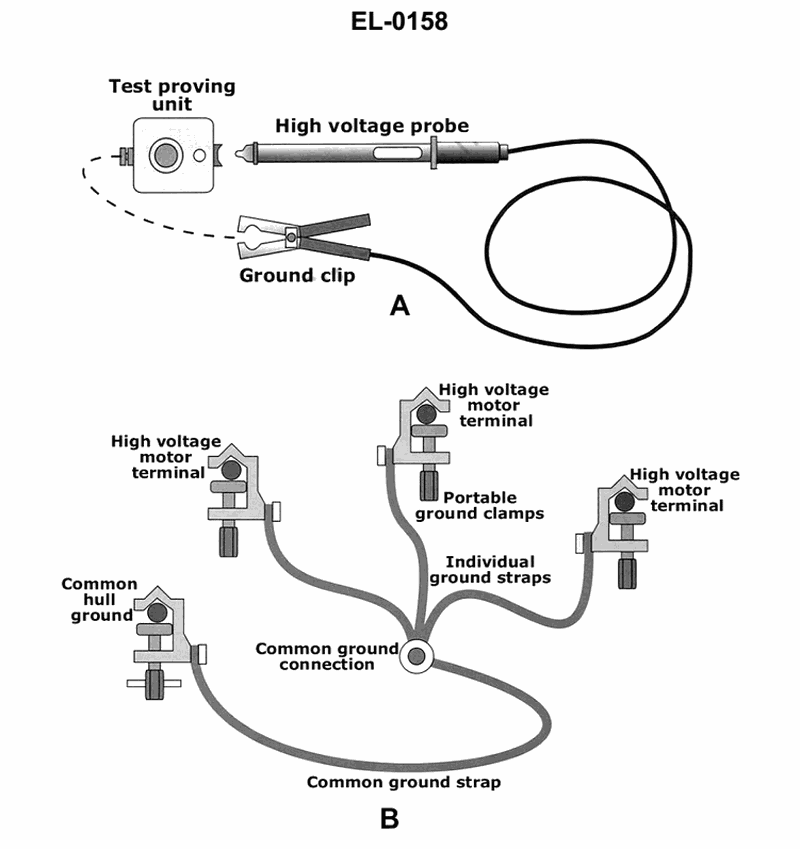 EL-0158

Test proving unit

High voltage probe

Ground clip

A

High voltage motor terminal

High voltage motor terminal

High voltage motor terminal

Portable ground clamps

Individual ground straps

Common hull ground

Common ground connection

Common ground strap

B