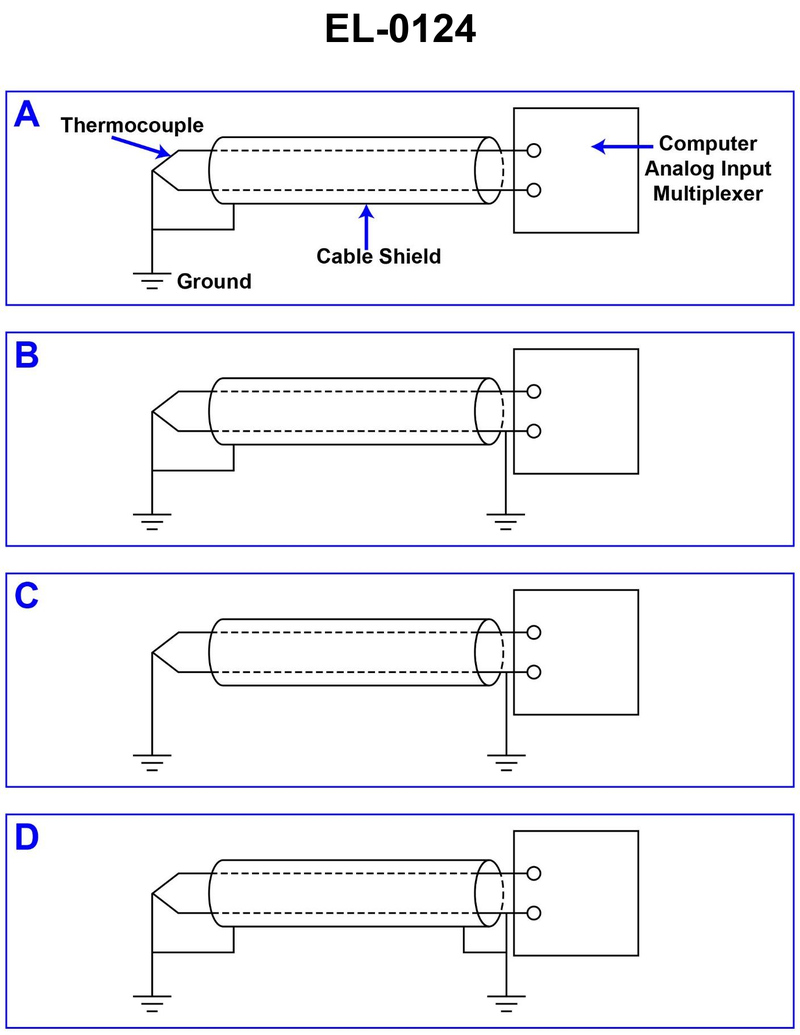 EL-0124

A

Thermocouple

Computer Analog Input Multiplexer

Cable Shield

Ground

B

C

D